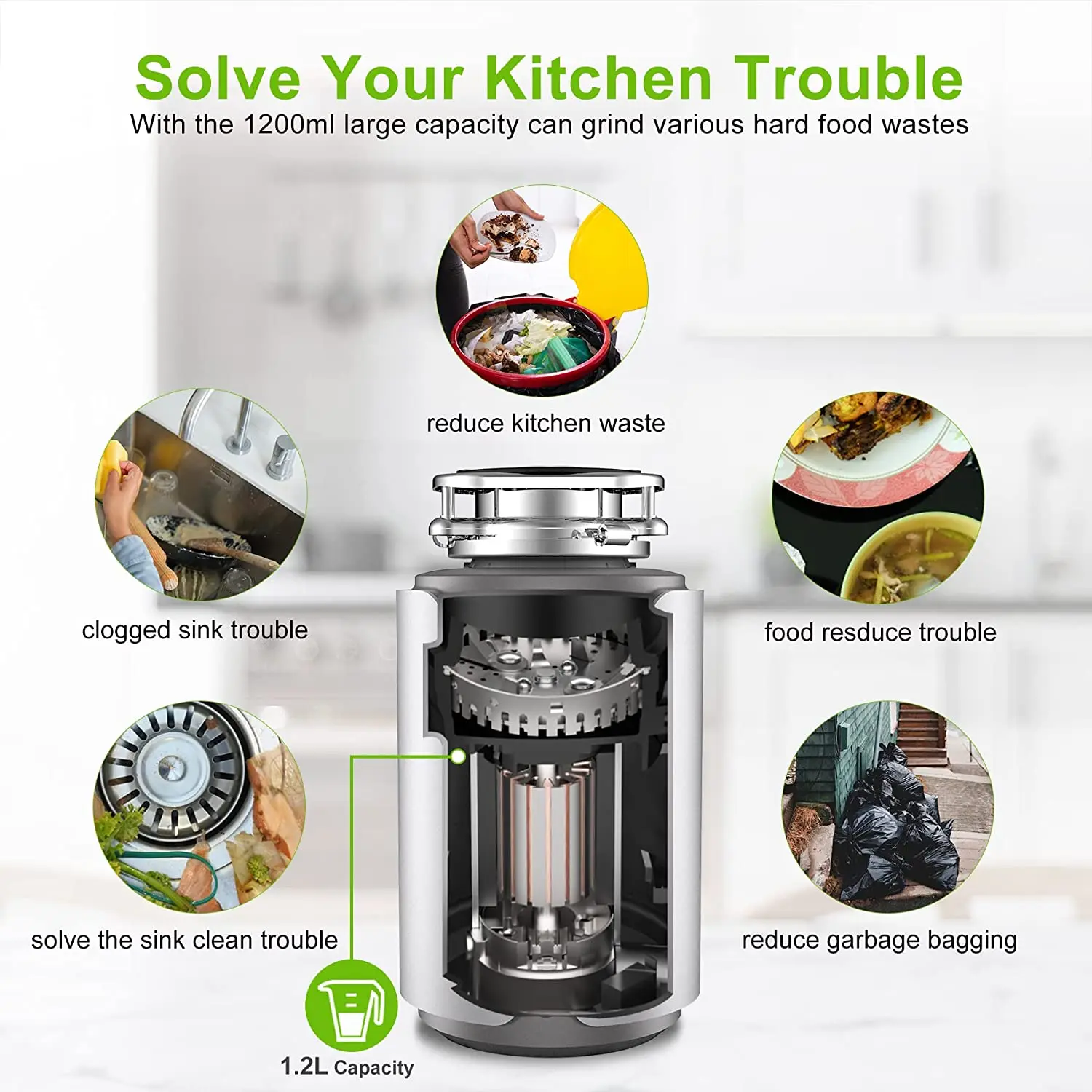 Solve Your Kitchen Trouble
With the 1200ml large capacity can grind various hard food wastes

reduce kitchen waste

clogged sink trouble

food resduce trouble

solve the sink clean trouble

reduce garbage bagging

1.2L Capacity