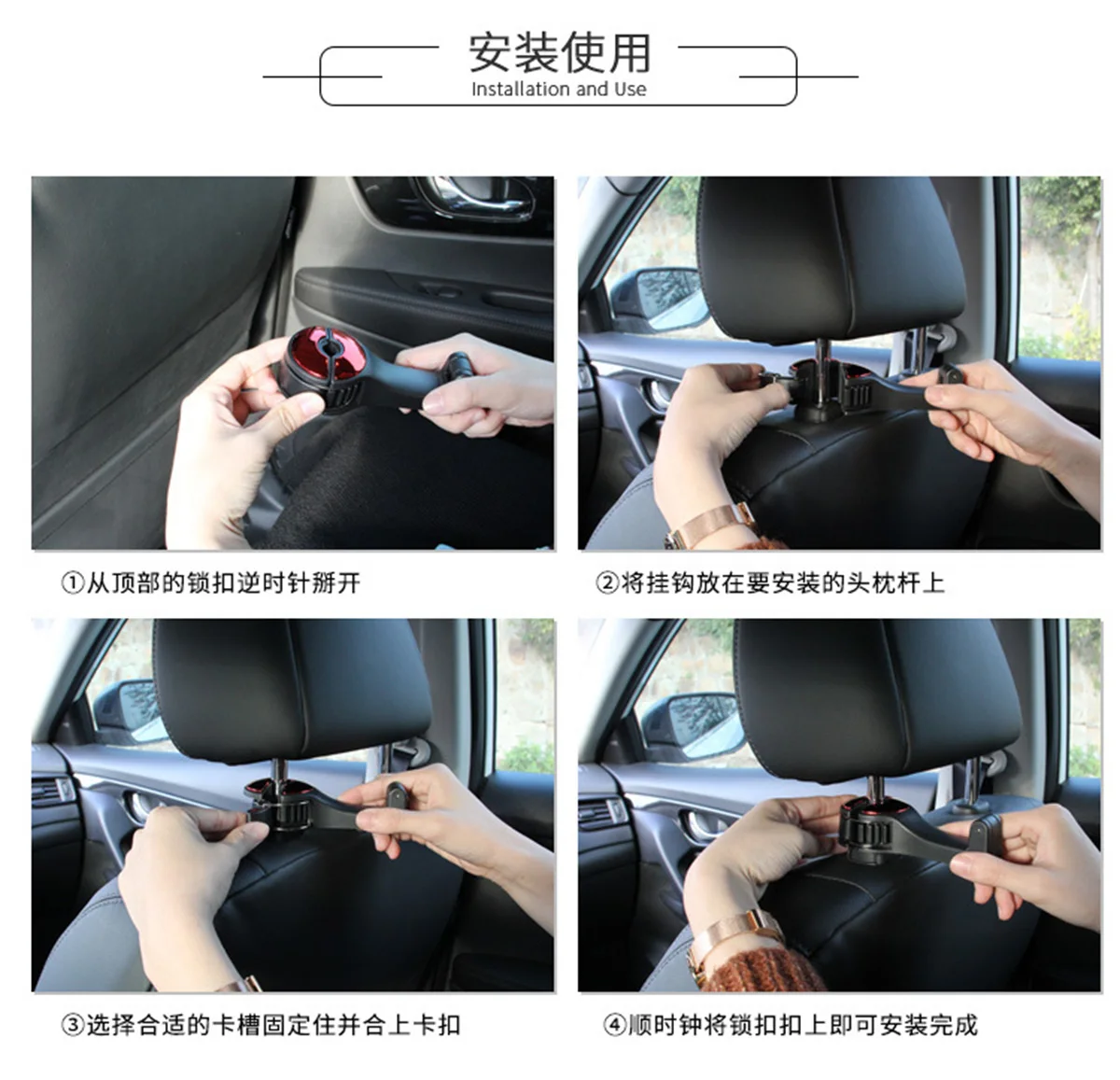 安装使用
Installation and Use

①从顶部的锁扣逆时针掰开

②将挂钩放在要安装的头枕杆上

③选择合适的卡槽固定住并合上卡扣

④顺时钟将锁扣扣上即可安装完成