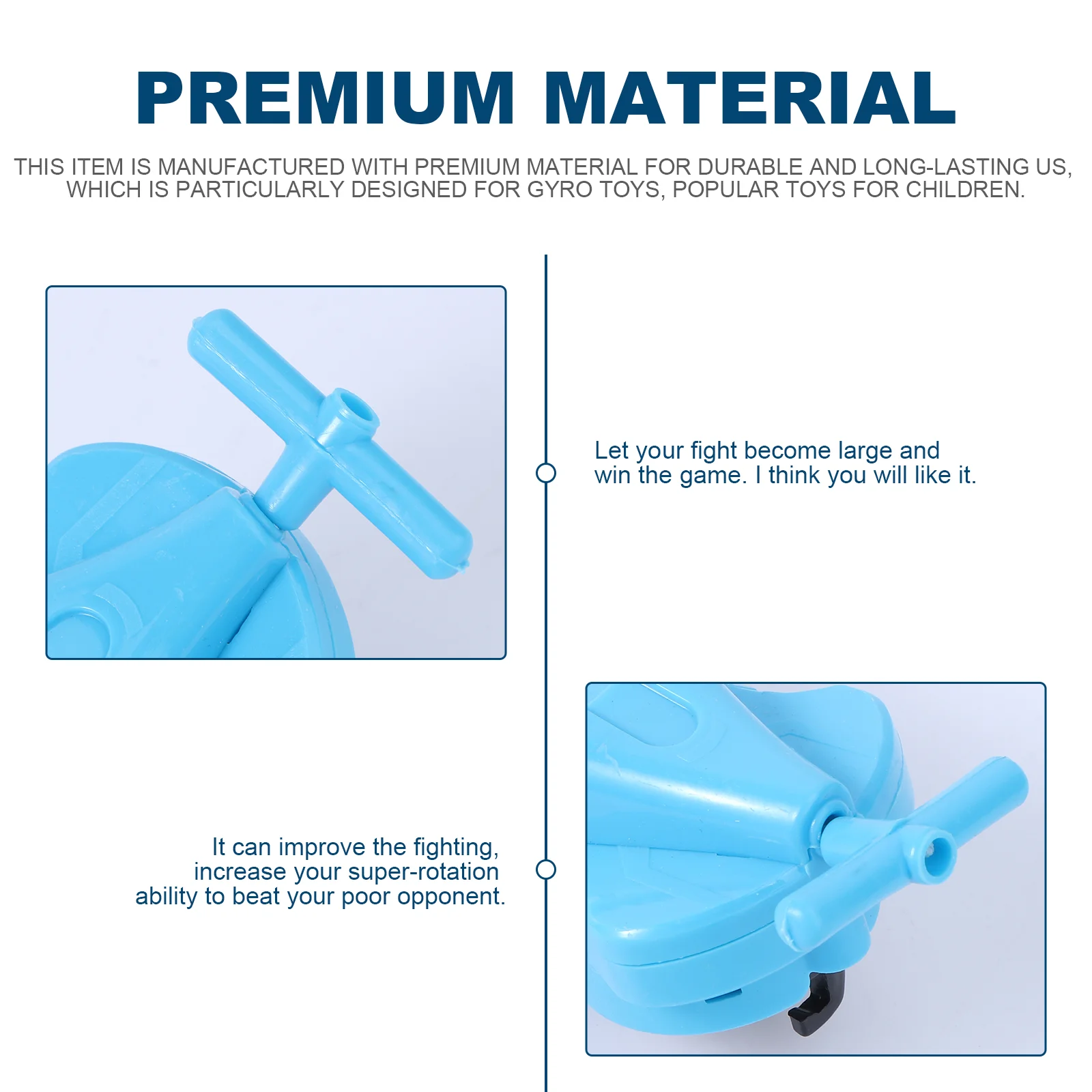 PREMIUM MATERIAL

THIS ITEM IS MANUFACTURED WITH PREMIUM MATERIAL FOR DURABLE AND LONG-LASTING US, WHICH IS PARTICULARLY DESIGNED FOR GYRO TOYS, POPULAR TOYS FOR CHILDREN.

Let your fight become large and win the game. I think you will like it.

It can improve the fighting, increase your super-rotation ability to beat your poor opponent.