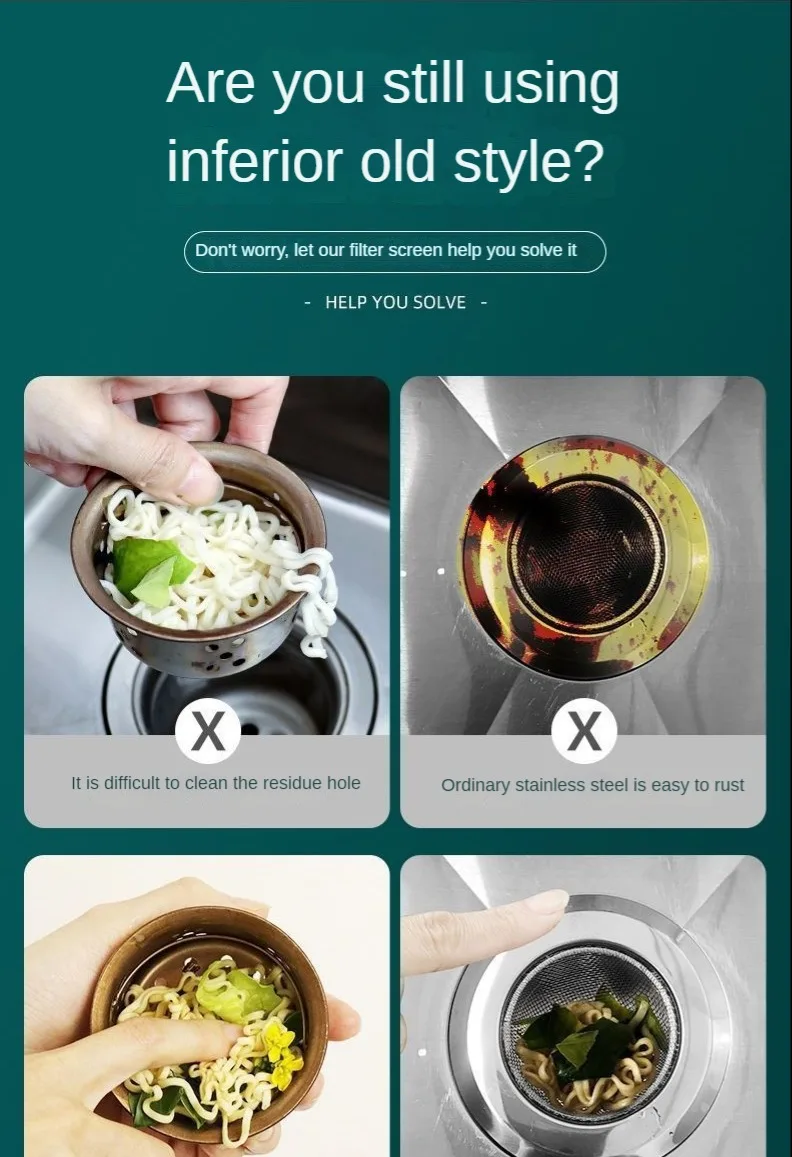 Are you still using inferior old style?

Don't worry, let our filter screen help you solve it

- HELP YOU SOLVE -

X

It is difficult to clean the residue hole

X

Ordinary stainless steel is easy to rust