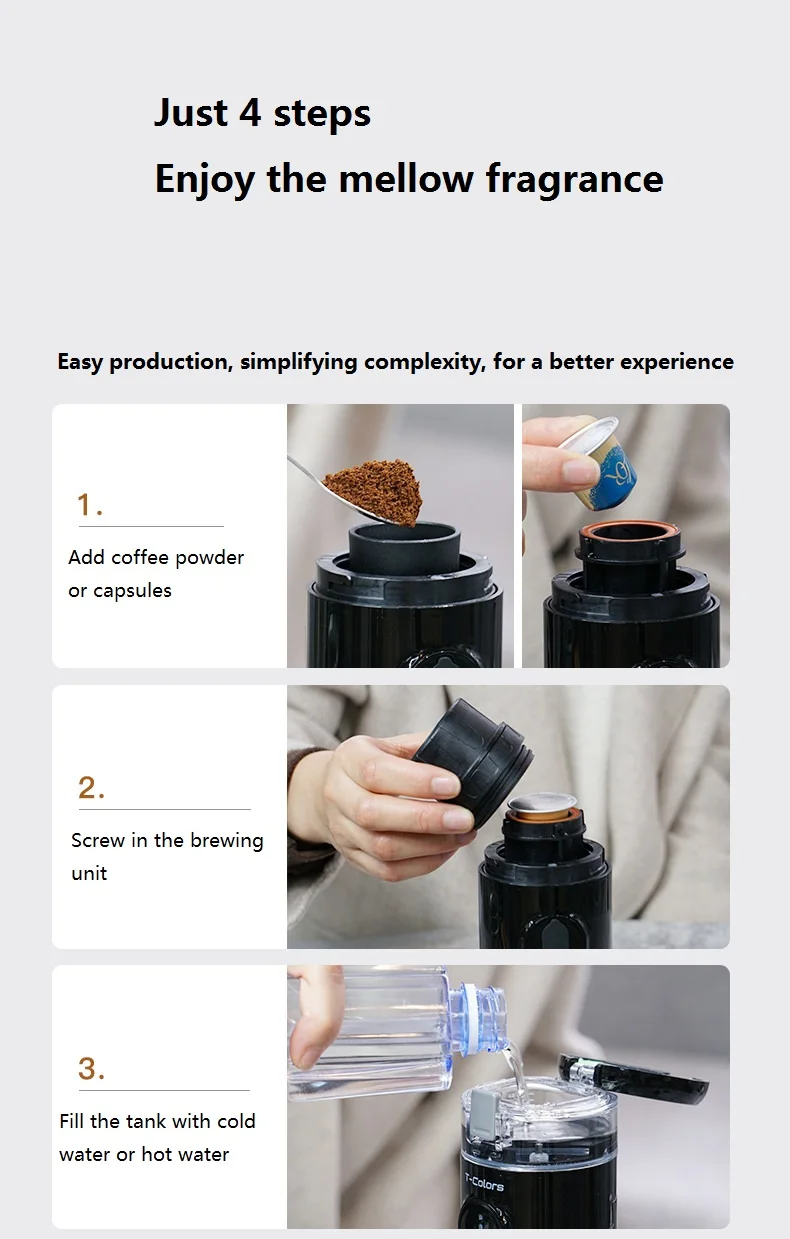 Just 4 steps
Enjoy the mellow fragrance

Easy production, simplifying complexity, for a better experience

1.
Add coffee powder or capsules

2.
Screw in the brewing unit

3.
Fill the tank with cold water or hot water

T-Colors