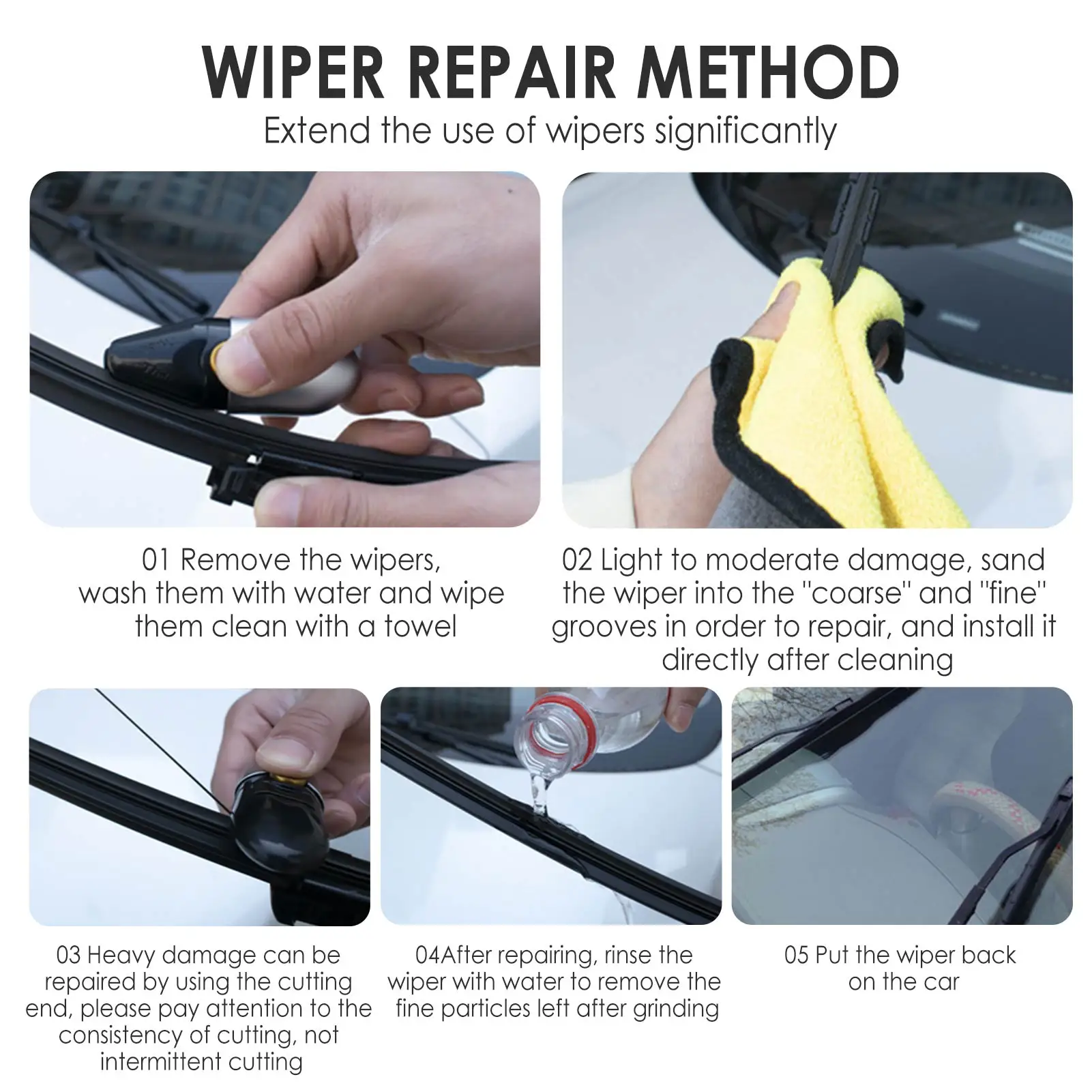 WIPER REPAIR METHOD

Extend the use of wipers significantly

01 Remove the wipers, wash them with water and wipe them clean with a towel

02 Light to moderate damage, sand the wiper into the "coarse" and "fine" grooves in order to repair, and install it directly after cleaning

03 Heavy damage can be repaired by using the cutting end, please pay attention to the consistency of cutting, not intermittent cutting

04After repairing, rinse the wiper with water to remove the fine particles left after grinding

05 Put the wiper back on the car