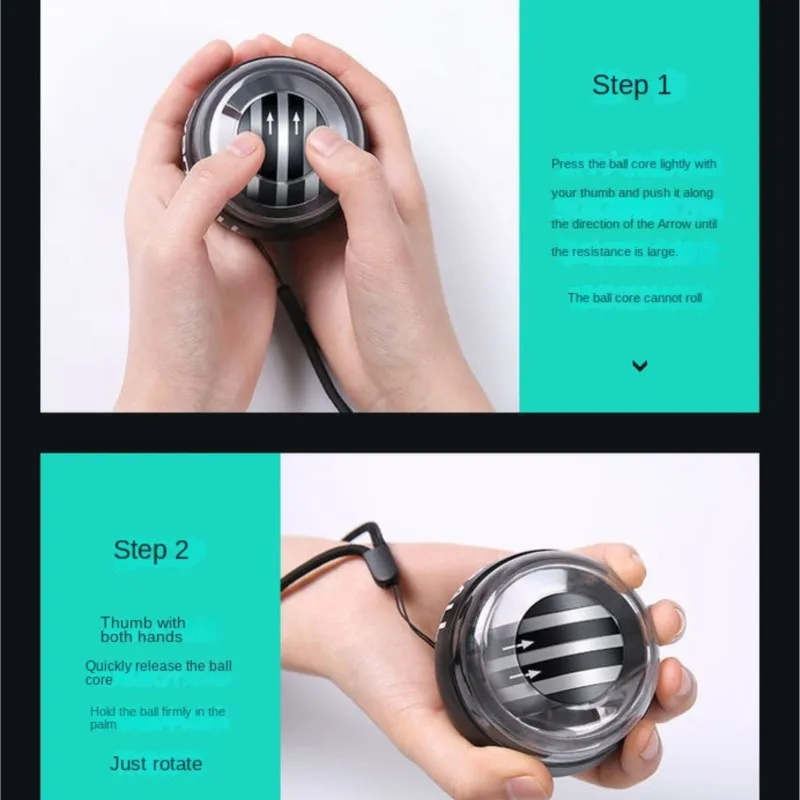 Step 1

Press the ball core lightly with your thumb and push it along the direction of the Arrow until the resistance is large.

The ball core cannot roll

Step 2

Thumb with both hands

Quickly release the ball core

Hold the ball firmly in the palm

Just rotate