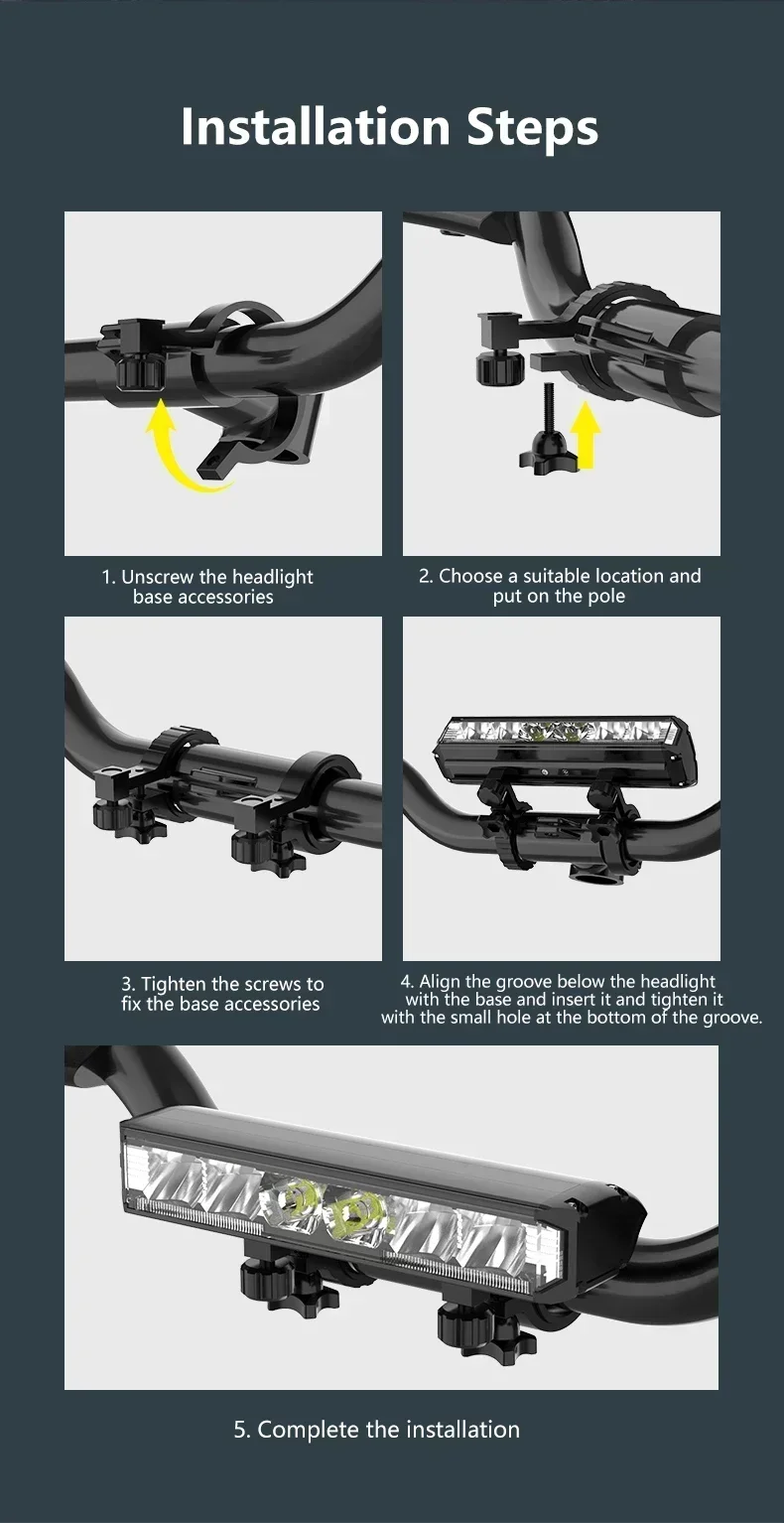 Installation Steps

1. Unscrew the headlight base accessories

2. Choose a suitable location and put on the pole

3. Tighten the screws to fix the base accessories

4. Align the groove below the headlight with the base and insert it and tighten it with the small hole at the bottom of the groove.

5. Complete the installation