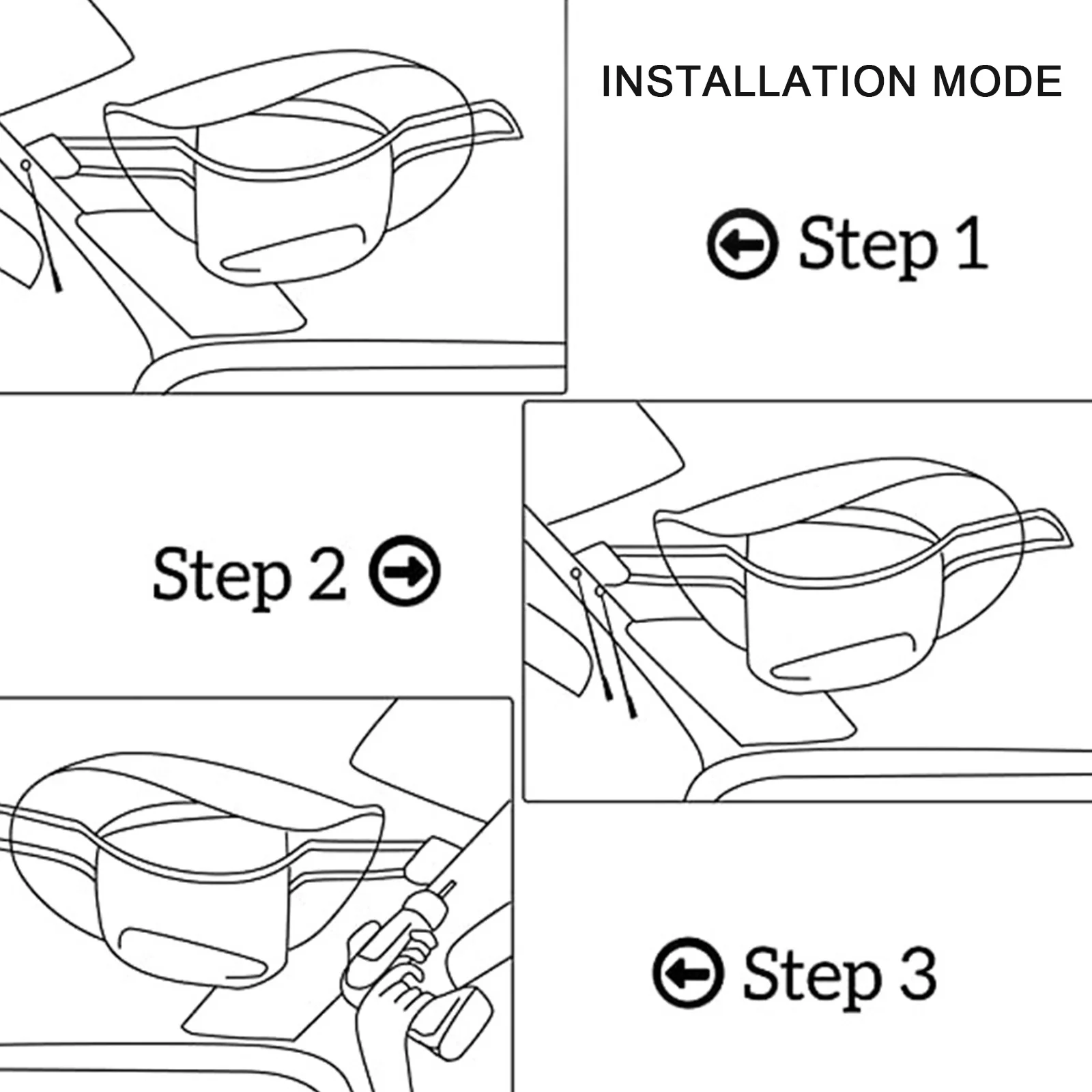 INSTALLATION MODE

Step 1

Step 2

Step 3