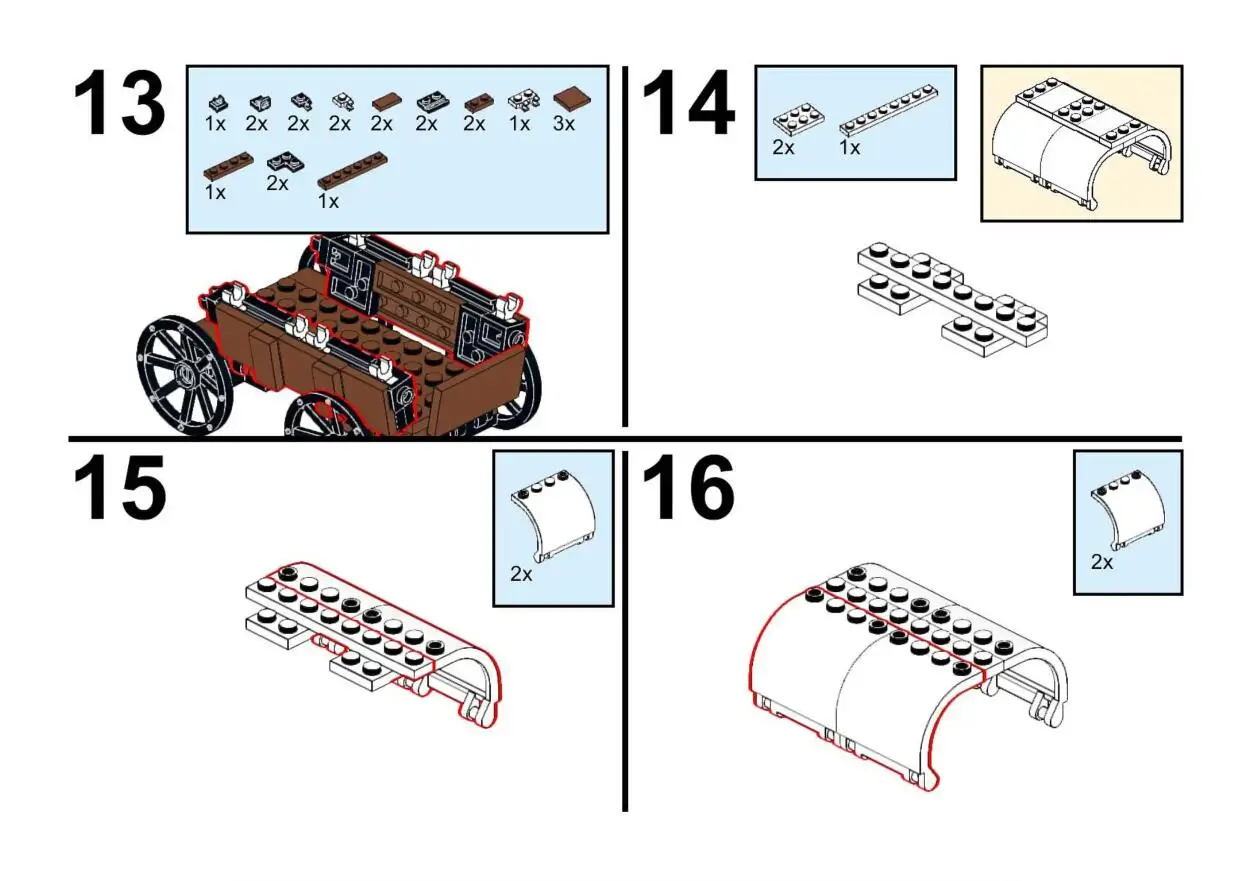 13

1x 2x 2x 2x 2x 2x 2x 1x 3x

1x 2x 1x

14

2x 1x

15

2x

16

2x