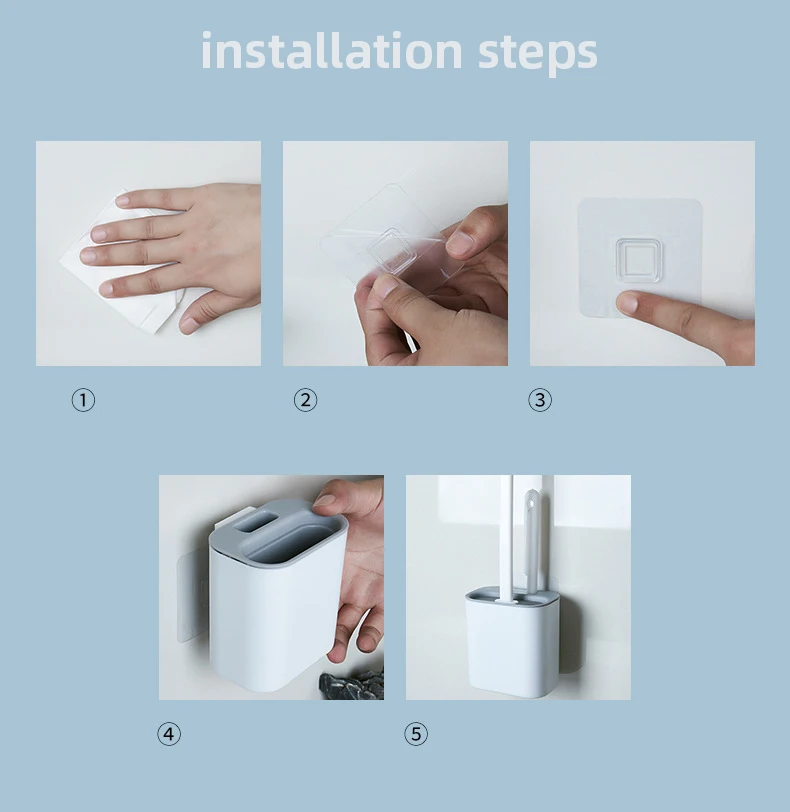 installation steps

①

②

③

④

⑤