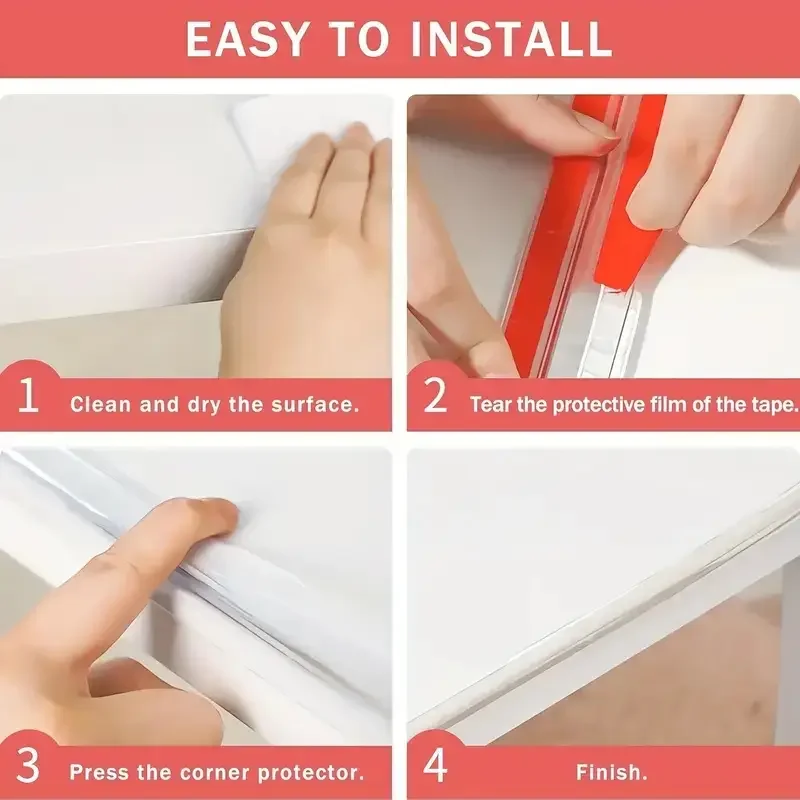 EASY TO INSTALL

1 Clean and dry the surface.

2 Tear the protective film of the tape.

3 Press the corner protector.

4 Finish.