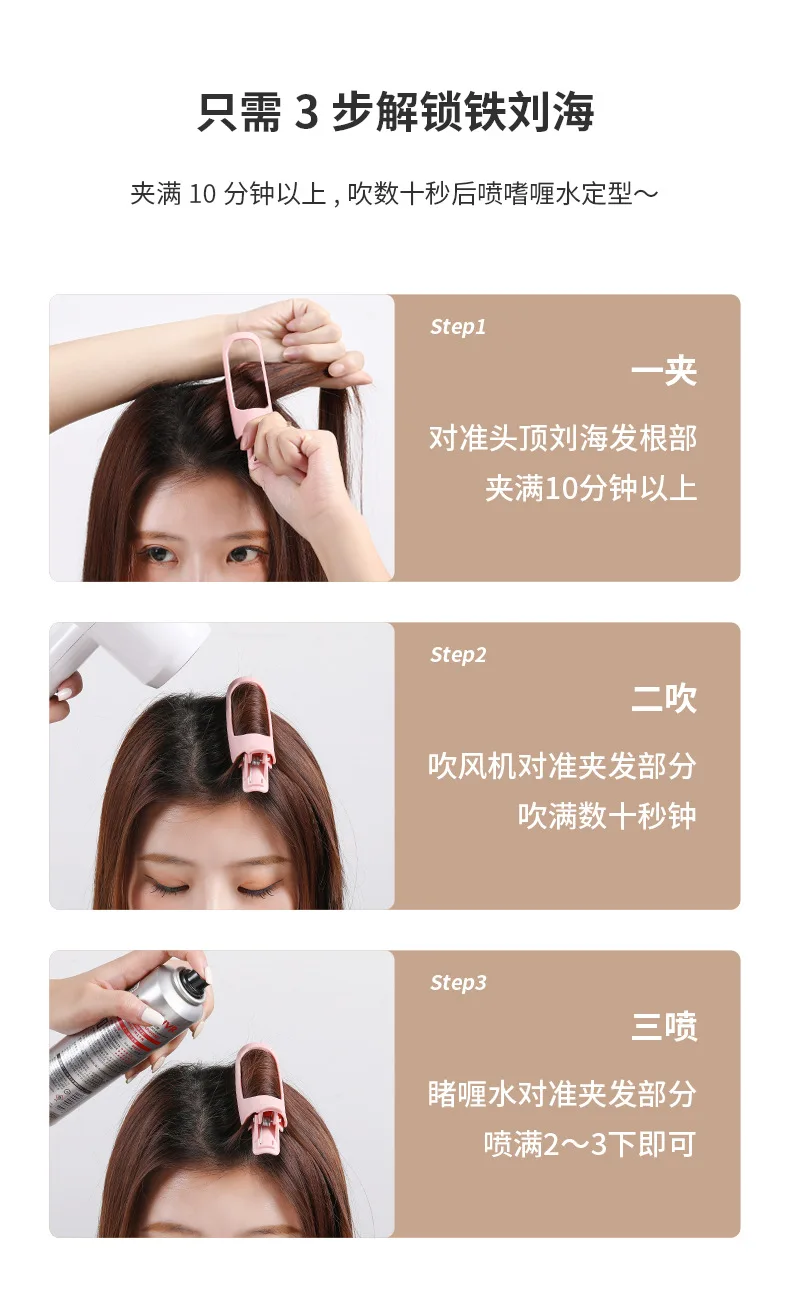 只需 3 步解锁铁刘海

夹满 10 分钟以上 , 吹数十秒后喷啫喱水定型～

Step1

一夹

对准头顶刘海发根部
夹满10分钟以上

Step2

二吹

吹风机对准夹发部分
吹满数十秒钟

Step3

三喷

睹喱水对准夹发部分
喷满2～3下即可