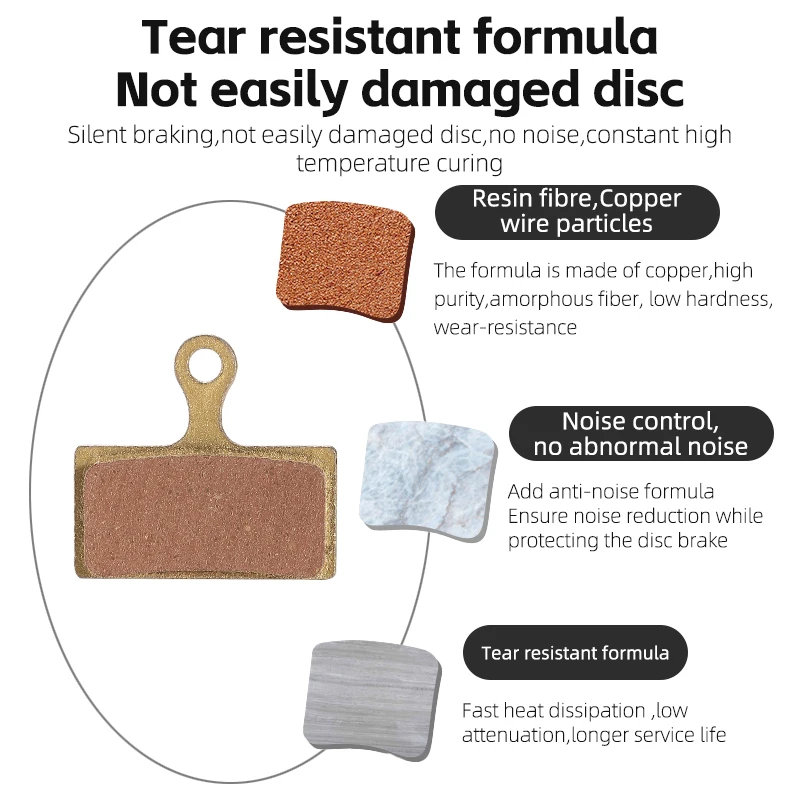 Tear resistant formula
Not easily damaged disc

Silent braking,not easily damaged disc,no noise,constant high temperature curing

Resin fibre,Copper wire particles

The formula is made of copper,high purity,amorphous fiber, low hardness, wear-resistance

Noise control, no abnormal noise

Add anti-noise formula
Ensure noise reduction while protecting the disc brake

Tear resistant formula

Fast heat dissipation ,low attenuation,longer service life