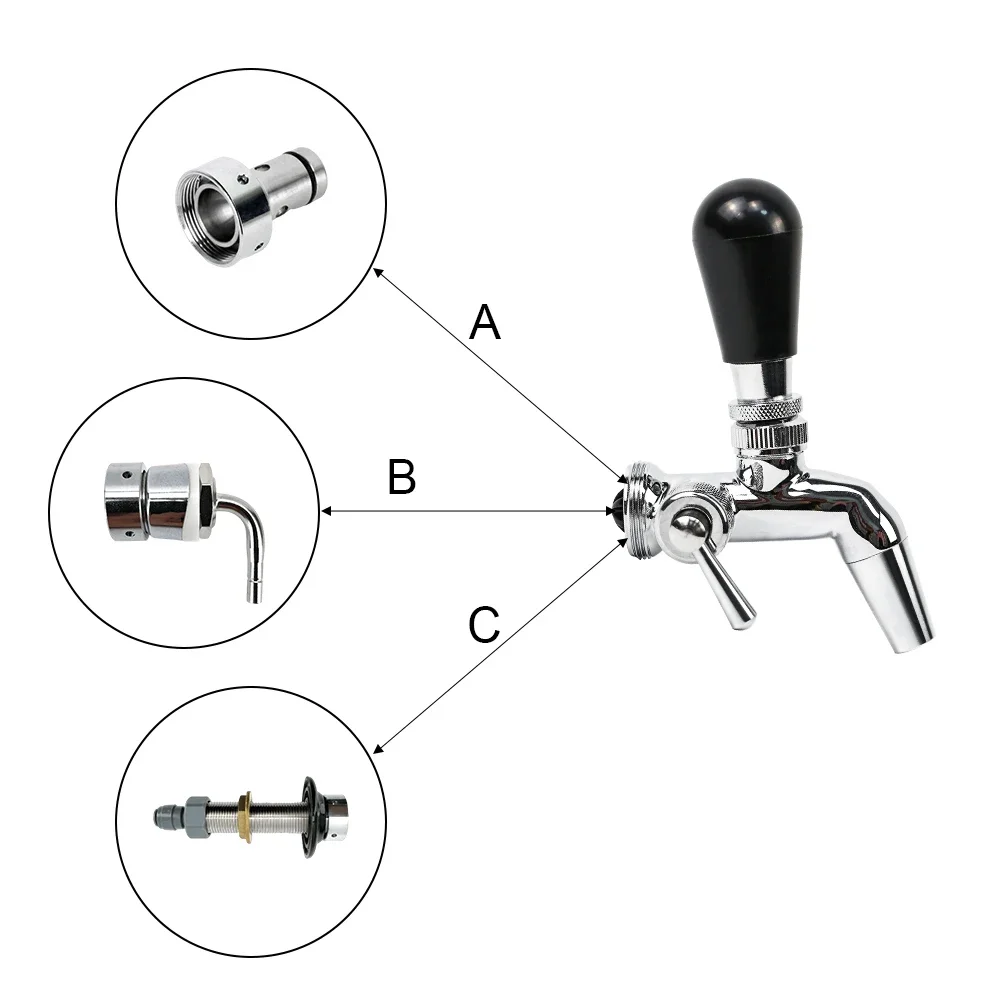 A

B

C