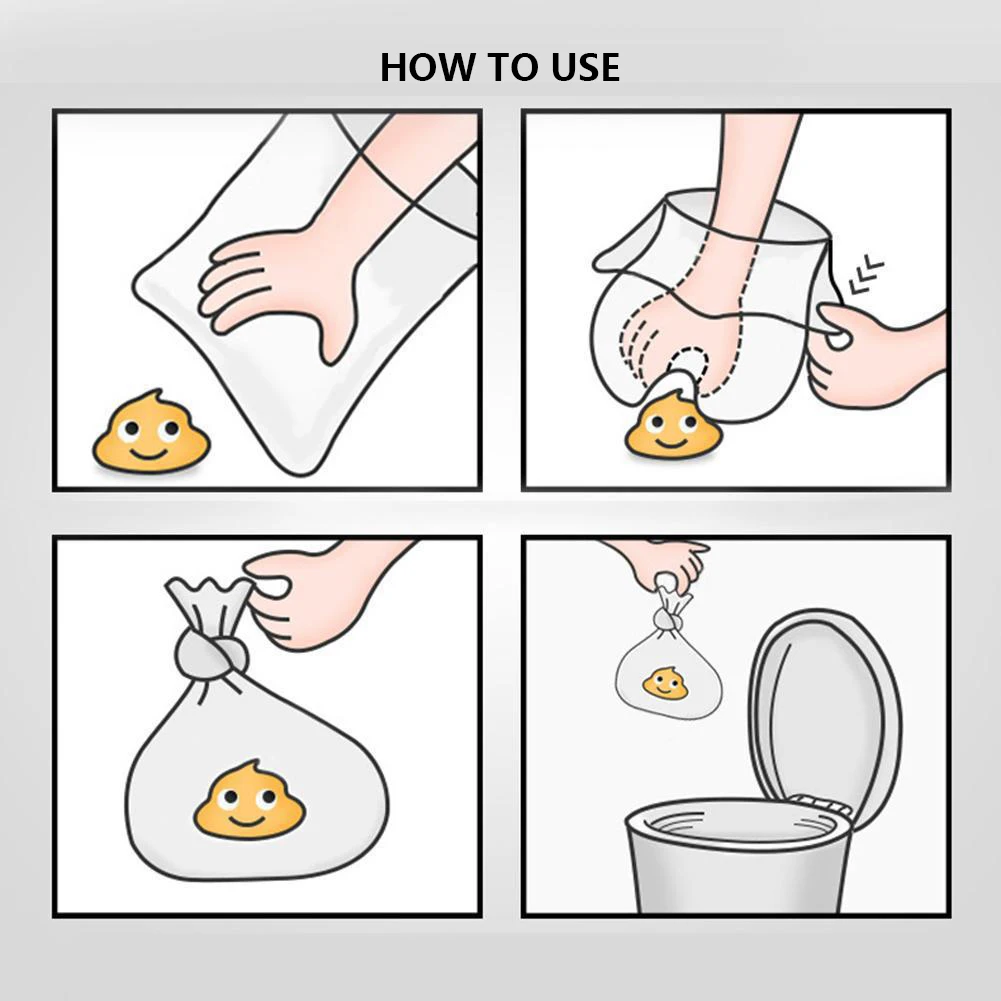 HOW TO USE