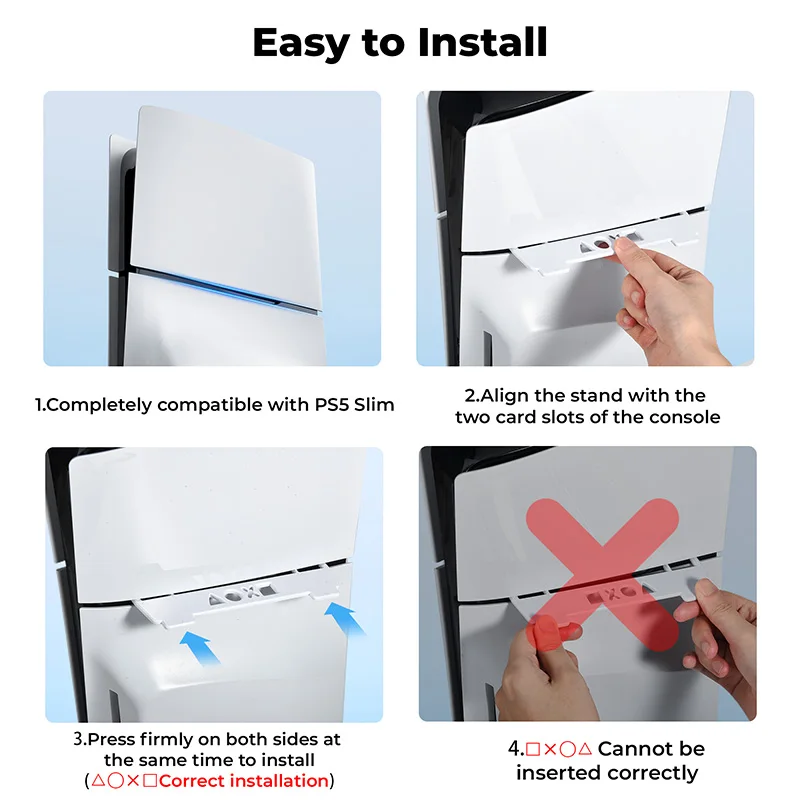 Easy to Install

1.Completely compatible with PS5 Slim

2.Align the stand with the two card slots of the console

3.Press firmly on both sides at the same time to install (△○×□Correct installation)

4.□×○△ Cannot be inserted correctly