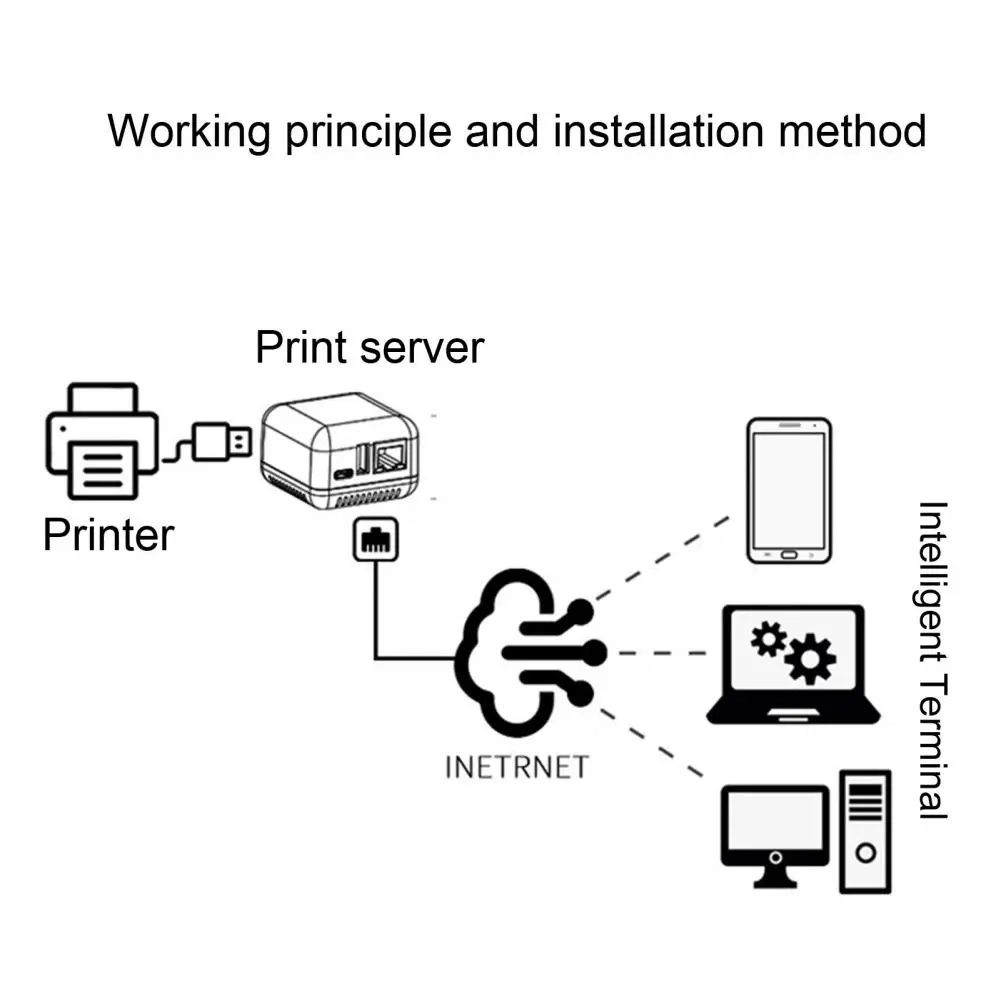 Working principle and installation method

Print server

Printer

INETRNET

Intelligent Terminal