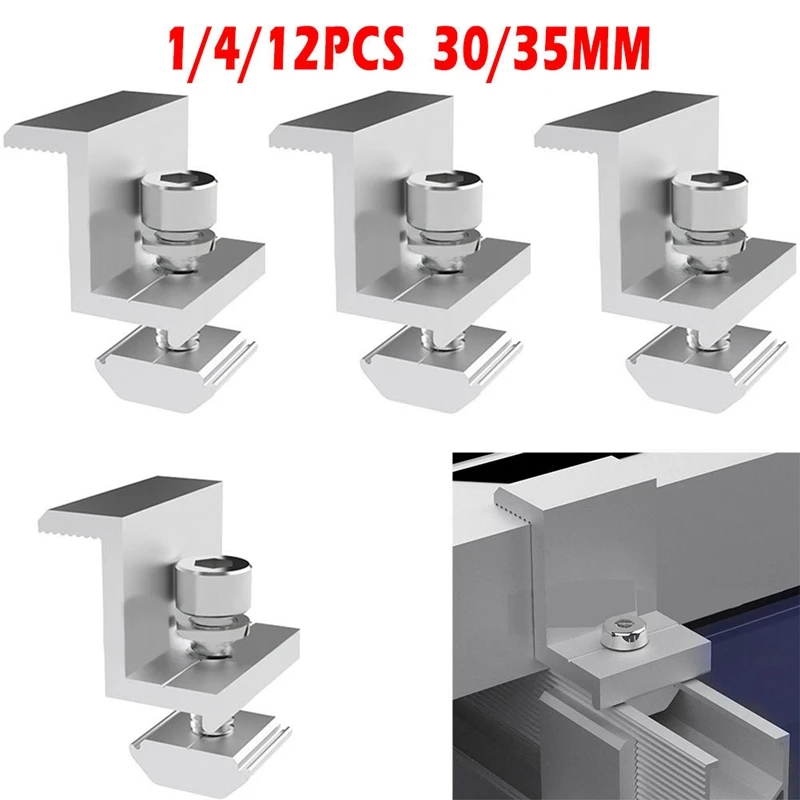 1/4/12PCS 30/35MM