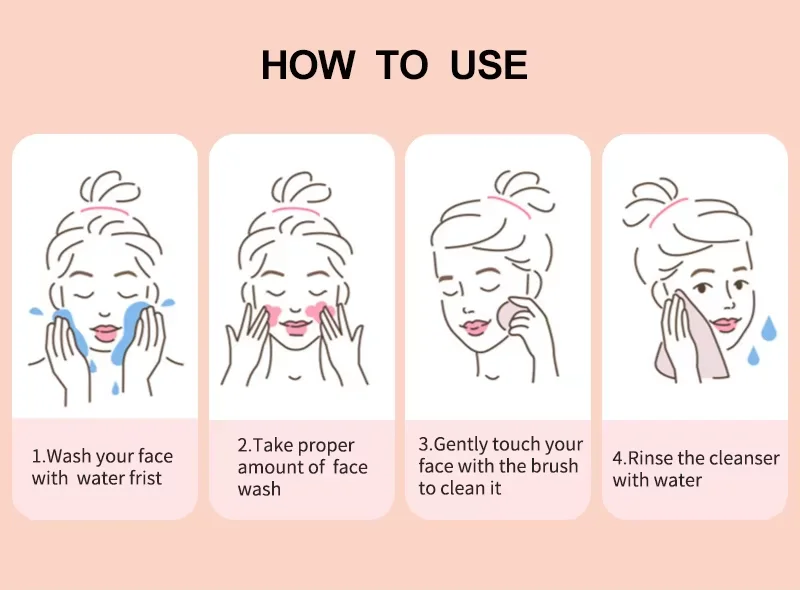 HOW TO USE

1.Wash your face with water frist

2.Take proper amount of face wash

3.Gently touch your face with the brush to clean it

4.Rinse the cleanser with water