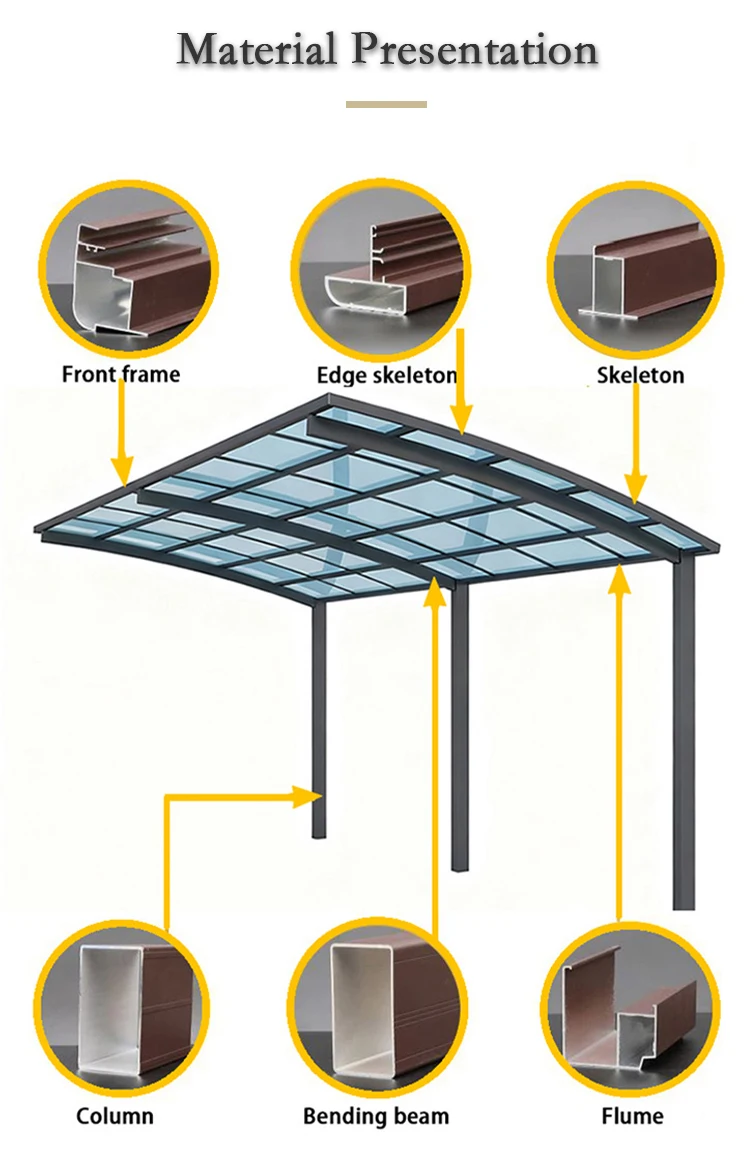 Material Presentation

Front frame

Edge skeleton

Skeleton

Column

Bending beam

Flume