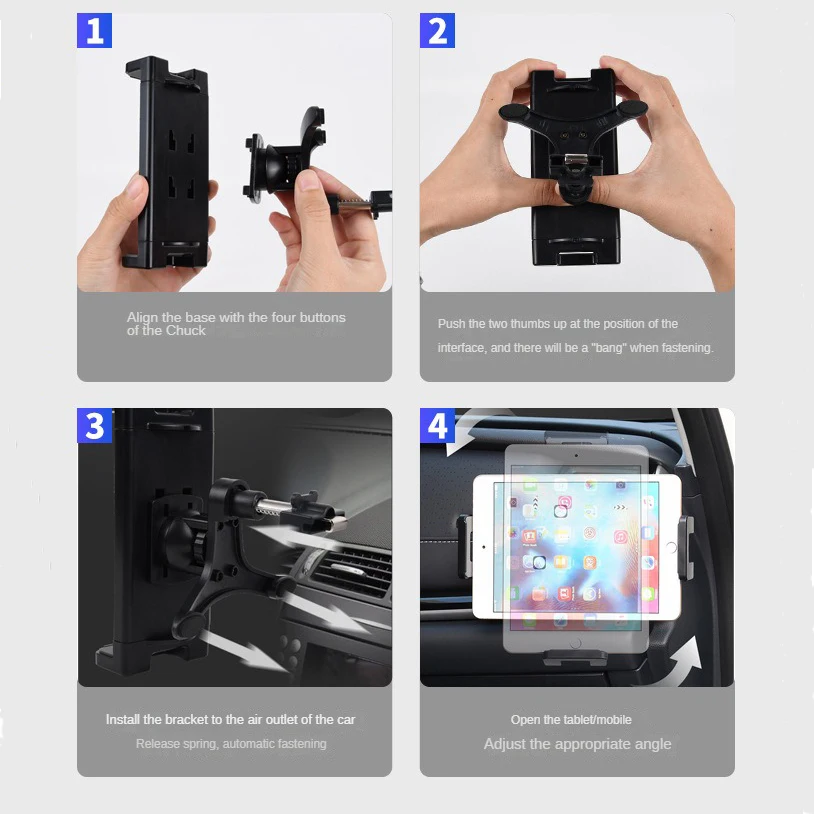 1

Align the base with the four buttons of the Chuck

2

Push the two thumbs up at the position of the interface, and there will be a "bang" when fastening.

3

Install the bracket to the air outlet of the car

Release spring, automatic fastening

4

Open the tablet/mobile

Adjust the appropriate angle