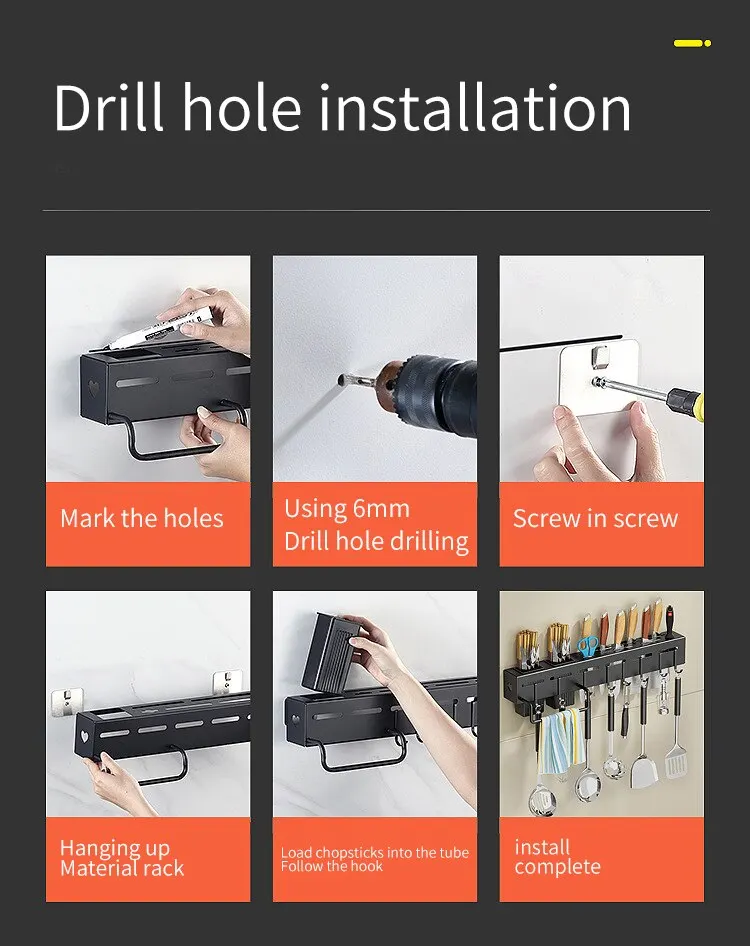 Drill hole installation

Mark the holes

Using 6mm
Drill hole drilling

Screw in screw

Hanging up
Material rack

Load chopsticks into the tube
Follow the hook

install
complete