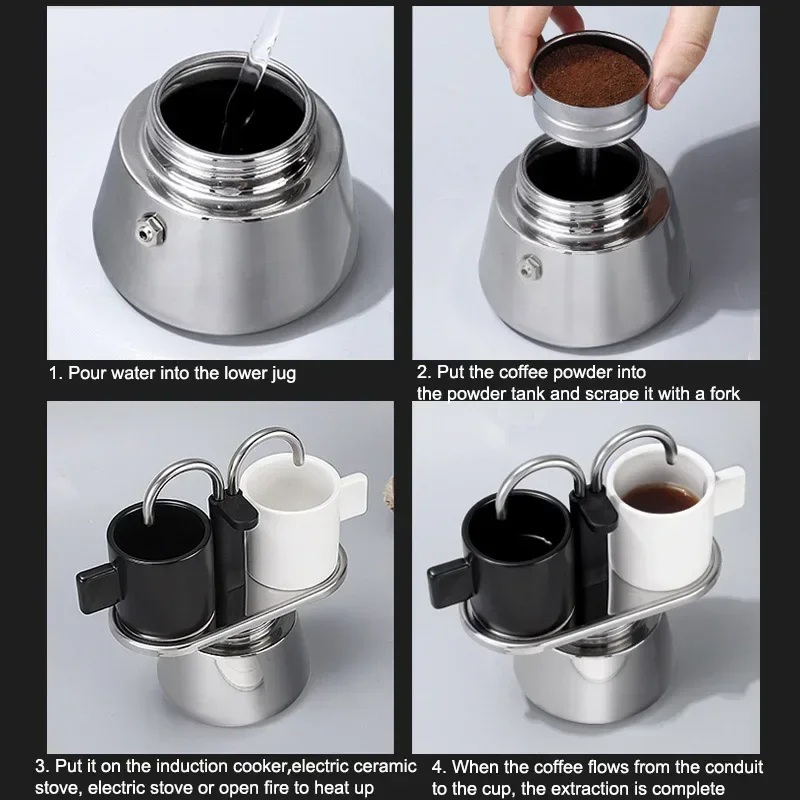 1. Pour water into the lower jug

2. Put the coffee powder into the powder tank and scrape it with a fork

3. Put it on the induction cooker,electric ceramic stove, electric stove or open fire to heat up

4. When the coffee flows from the conduit to the cup, the extraction is complete