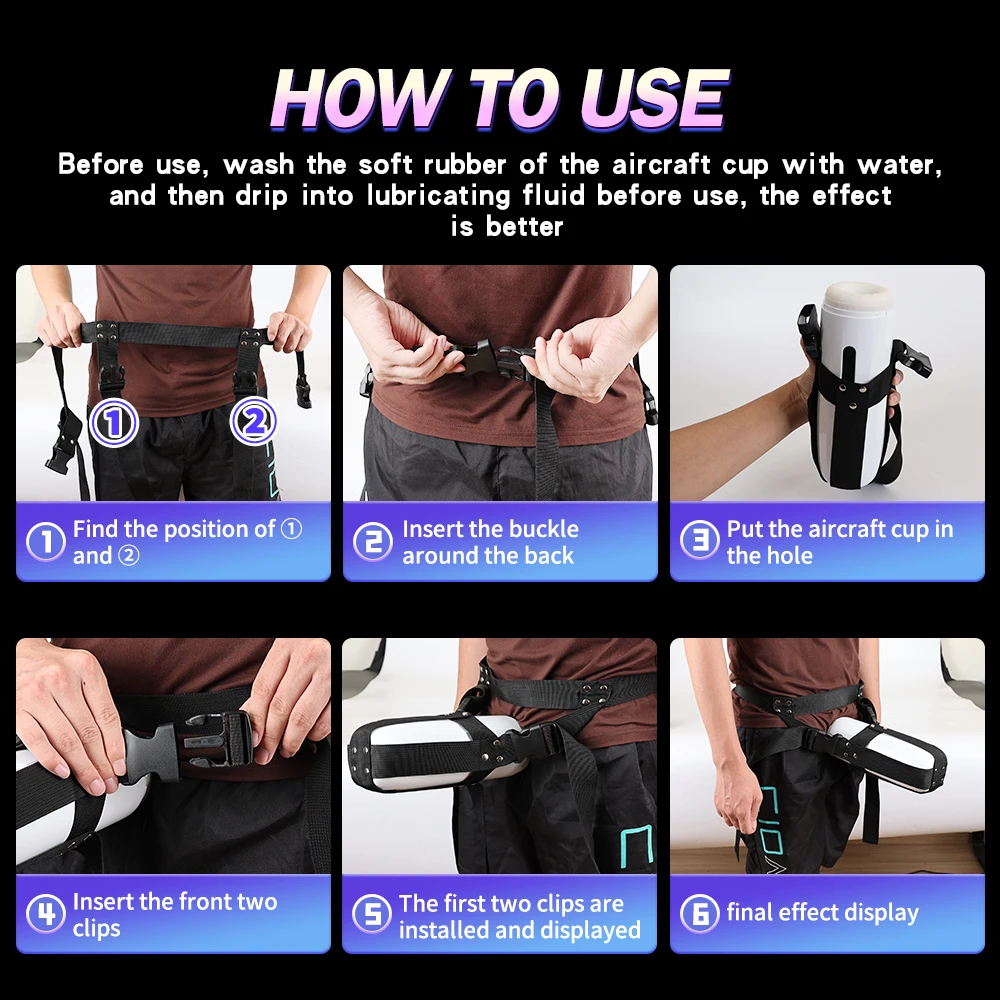 HOW TO USE

Before use, wash the soft rubber of the aircraft cup with water, and then drip into lubricating fluid before use, the effect is better

①

②

① Find the position of ① and ②

② Insert the buckle around the back

③ Put the aircraft cup in the hole

④ Insert the front two clips

⑤ The first two clips are installed and displayed

⑥ final effect display