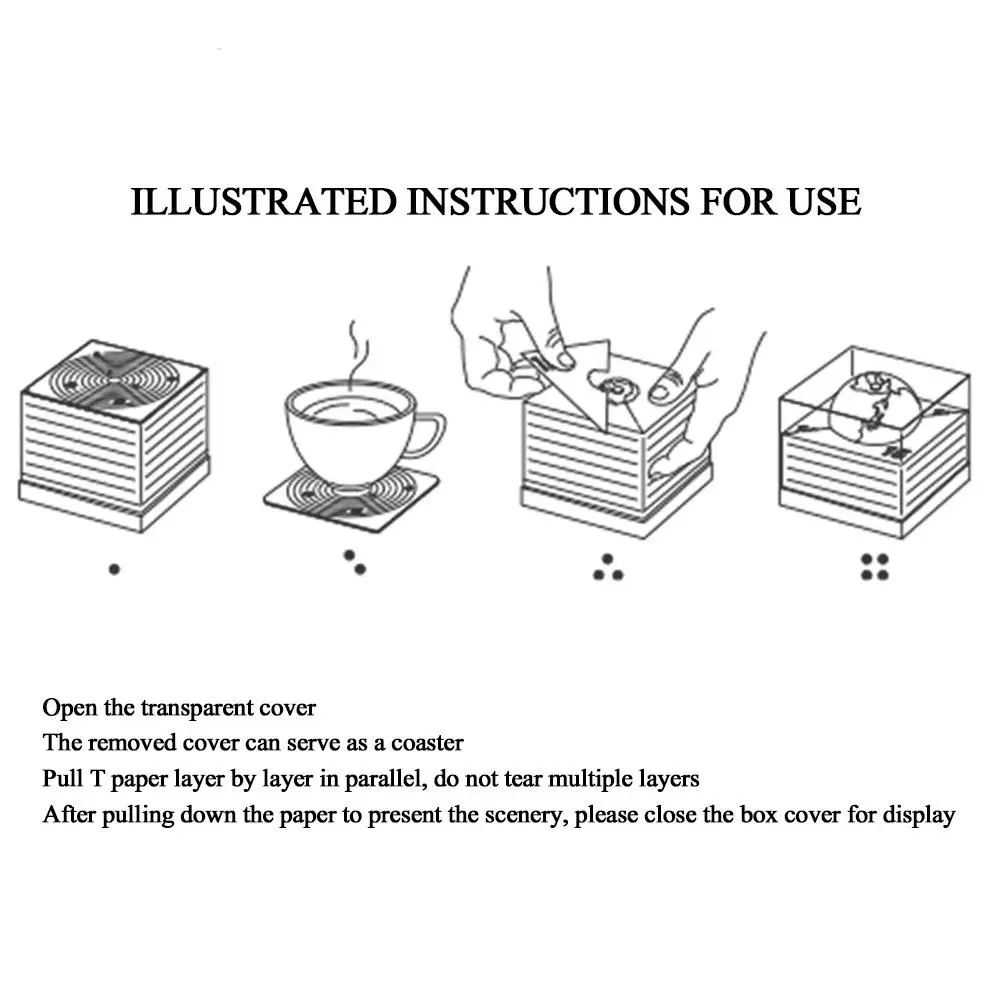 ILLUSTRATED INSTRUCTIONS FOR USE

Open the transparent cover
The removed cover can serve as a coaster
Pull T paper layer by layer in parallel, do not tear multiple layers
After pulling down the paper to present the scenery, please close the box cover for display