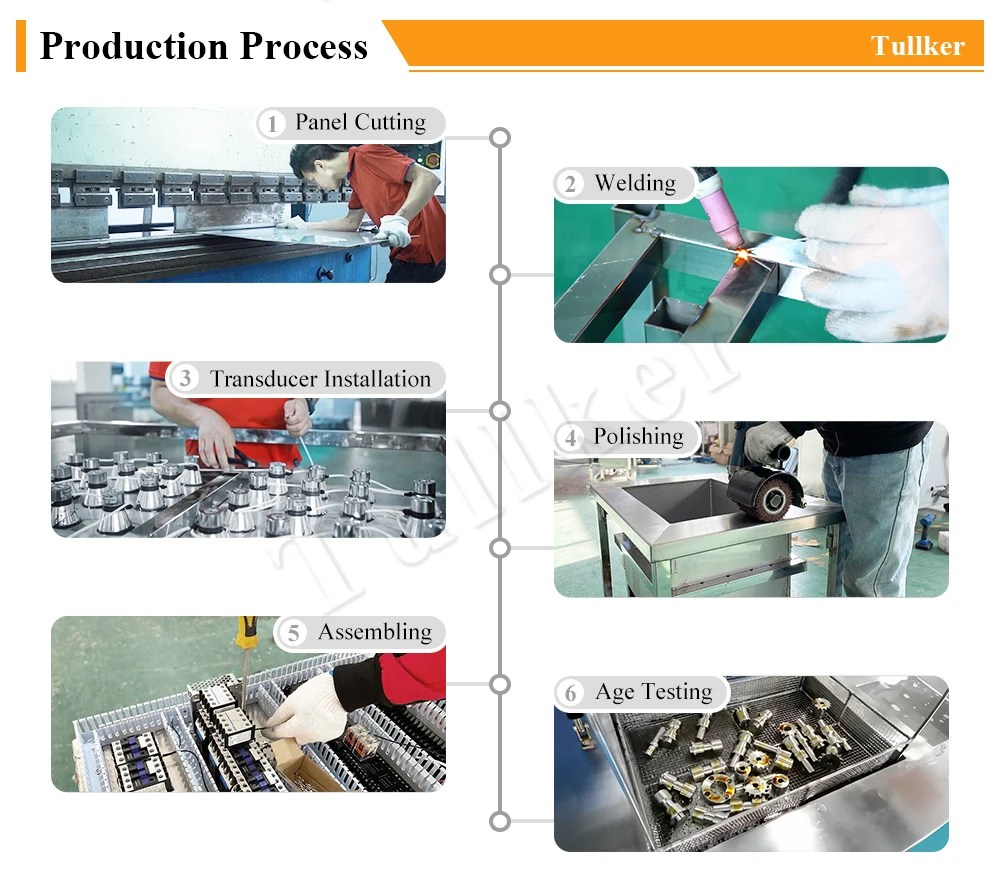 Production Process

Tullker

1 Panel Cutting

2 Welding

3 Transducer Installation

4 Polishing

5 Assembling

6 Age Testing

Tullker