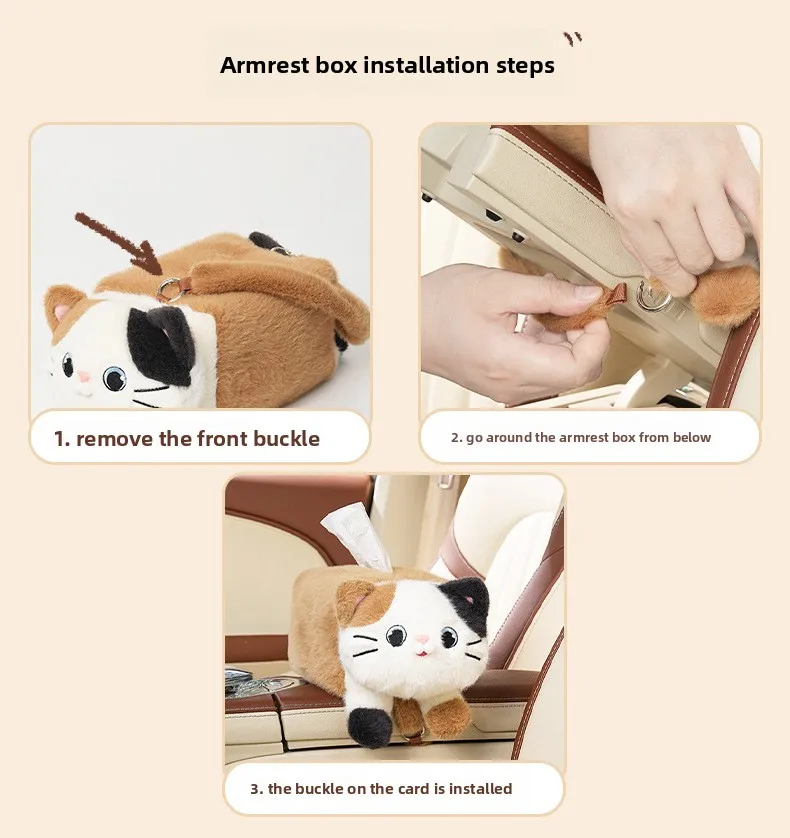 Armrest box installation steps

1. remove the front buckle

2. go around the armrest box from below

3. the buckle on the card is installed