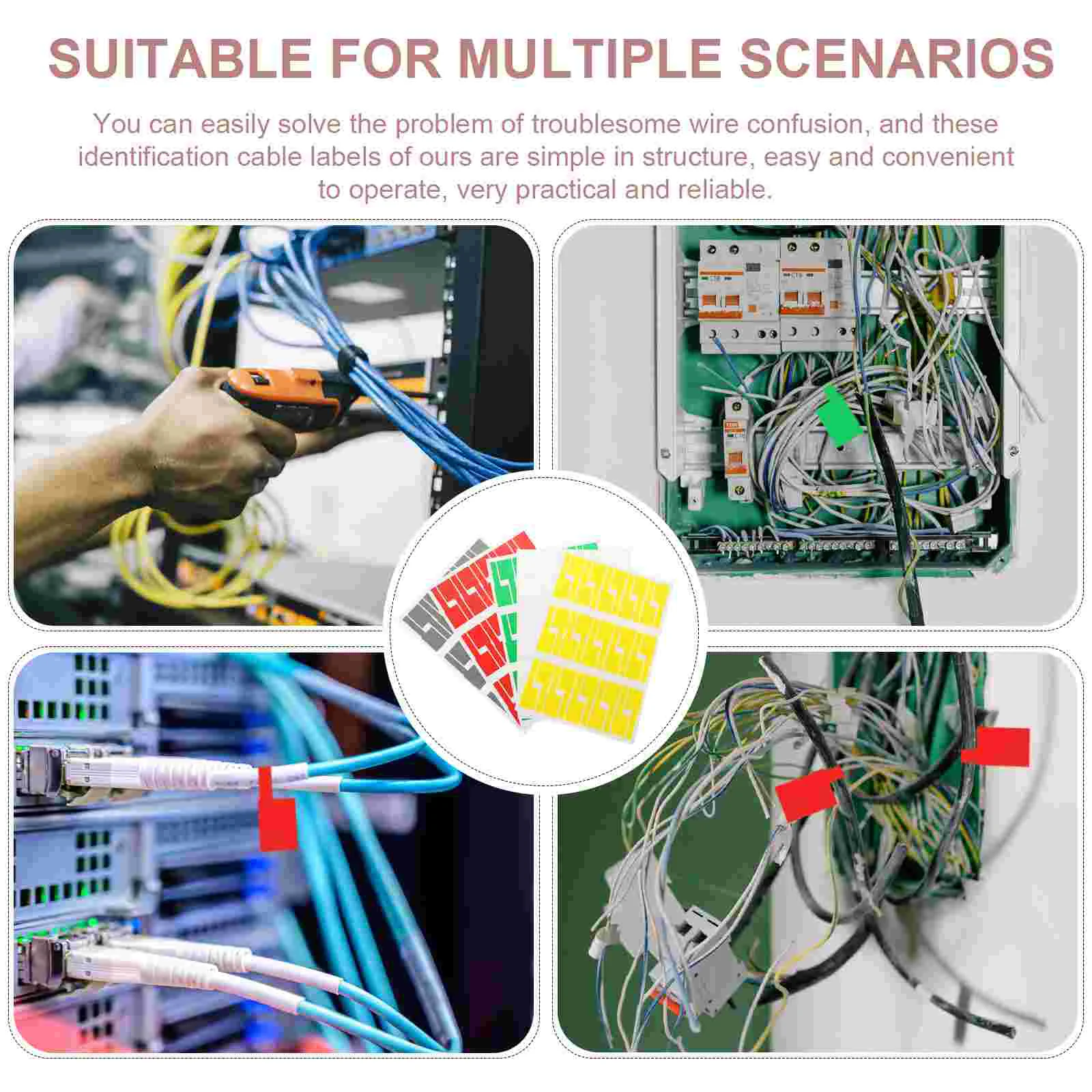 SUITABLE FOR MULTIPLE SCENARIOS

You can easily solve the problem of troublesome wire confusion, and these identification cable labels of ours are simple in structure, easy and convenient to operate, very practical and reliable.