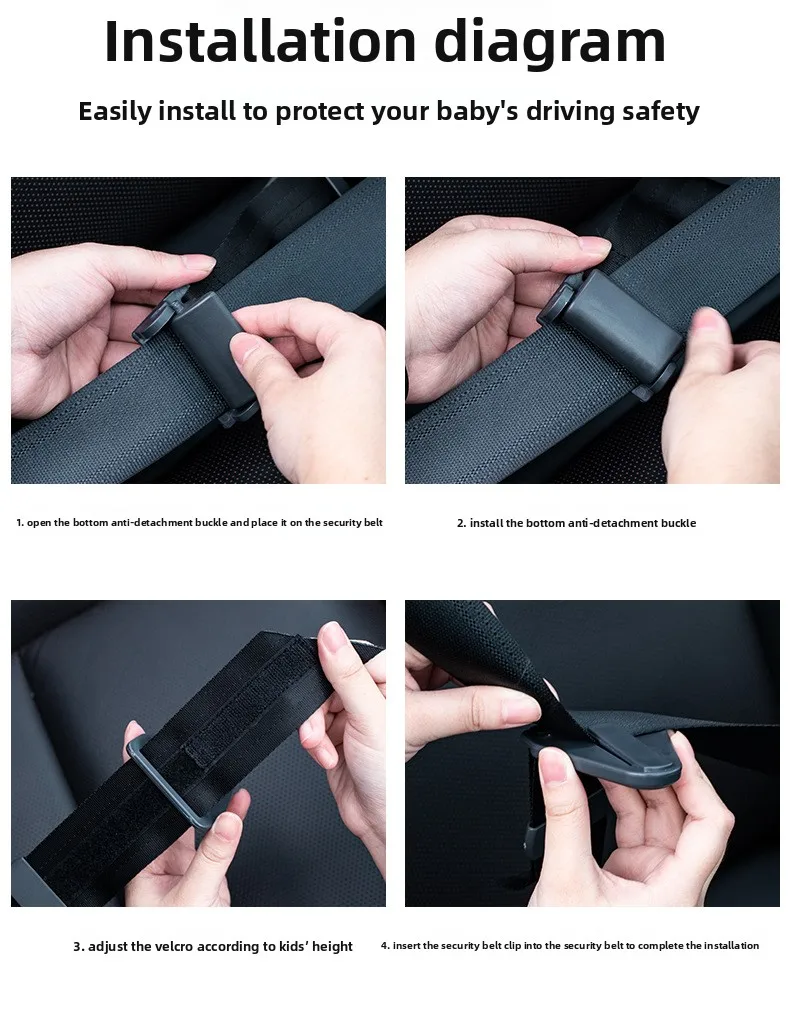 Installation diagram

Easily install to protect your baby's driving safety

1. open the bottom anti-detachment buckle and place it on the security belt

2. install the bottom anti-detachment buckle

3. adjust the velcro according to kids' height

4. insert the security belt clip into the security belt to complete the installation