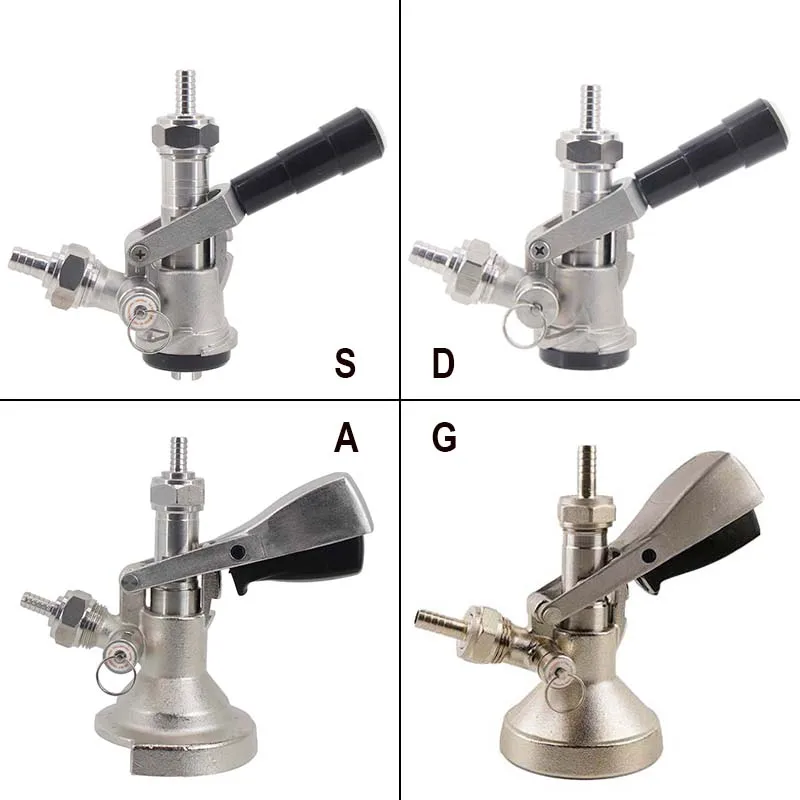 S

D

A

G