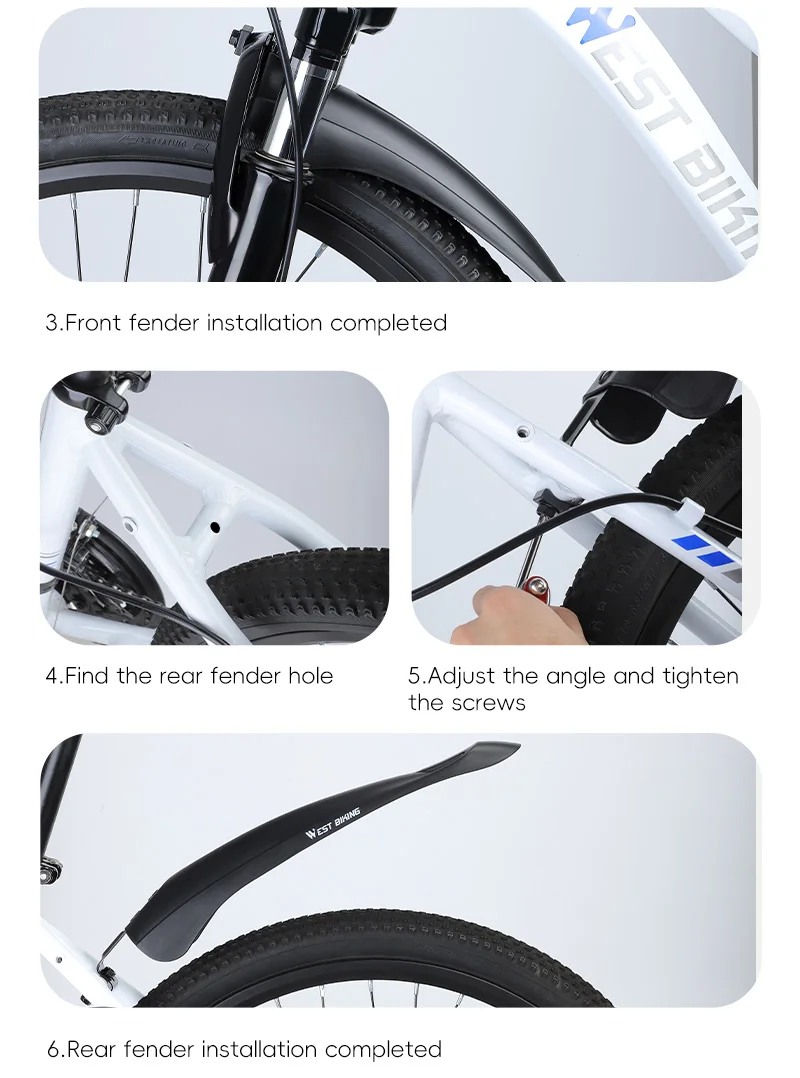 WEST BIKIN

3.Front fender installation completed

4.Find the rear fender hole

5.Adjust the angle and tighten the screws

WEST BIKING

6.Rear fender installation completed