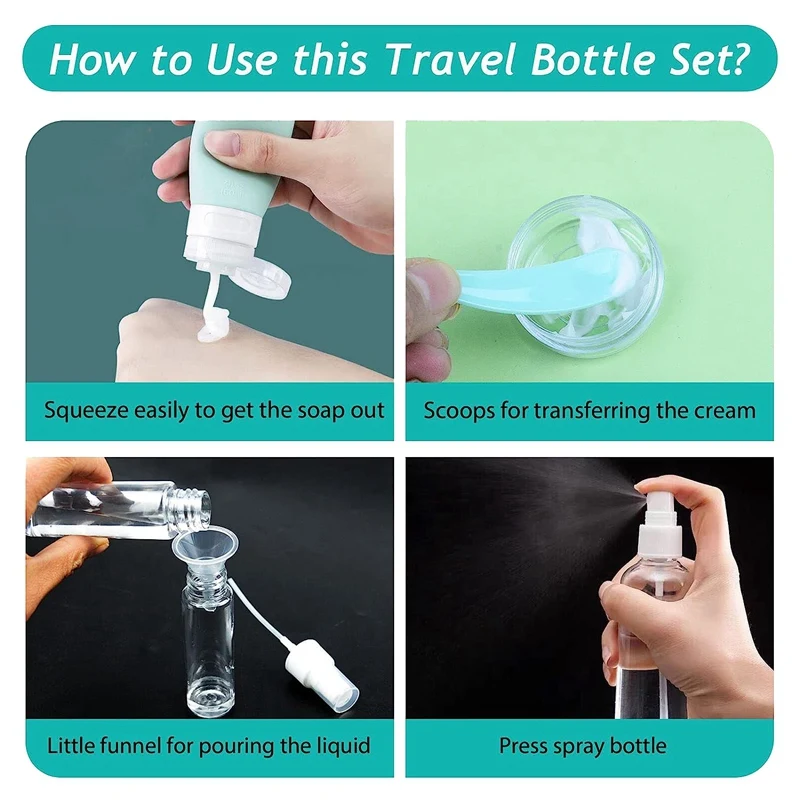 How to Use this Travel Bottle Set?

Squeeze easily to get the soap out

Scoops for transferring the cream

Little funnel for pouring the liquid

Press spray bottle