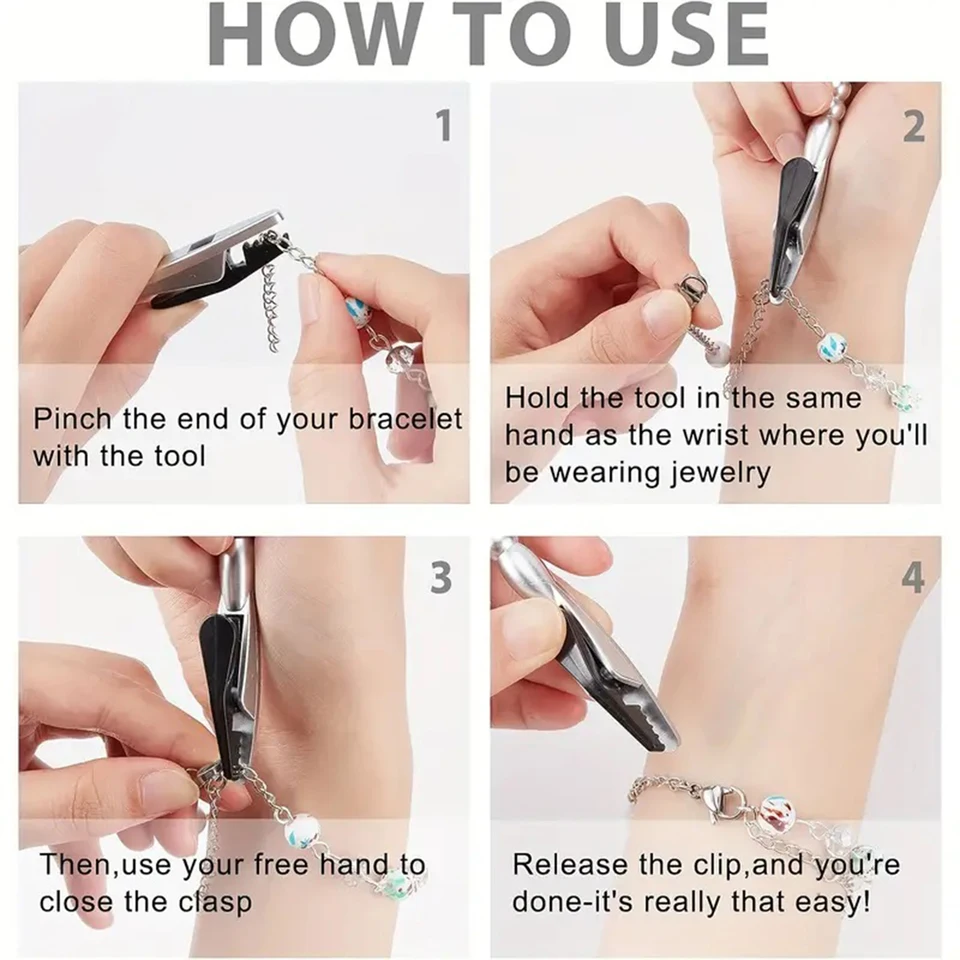 HOW TO USE

1

Pinch the end of your bracelet with the tool

2

Hold the tool in the same hand as the wrist where you'll be wearing jewelry

3

Then,use your free hand to close the clasp

4

Release the clip,and you're done-it's really that easy!