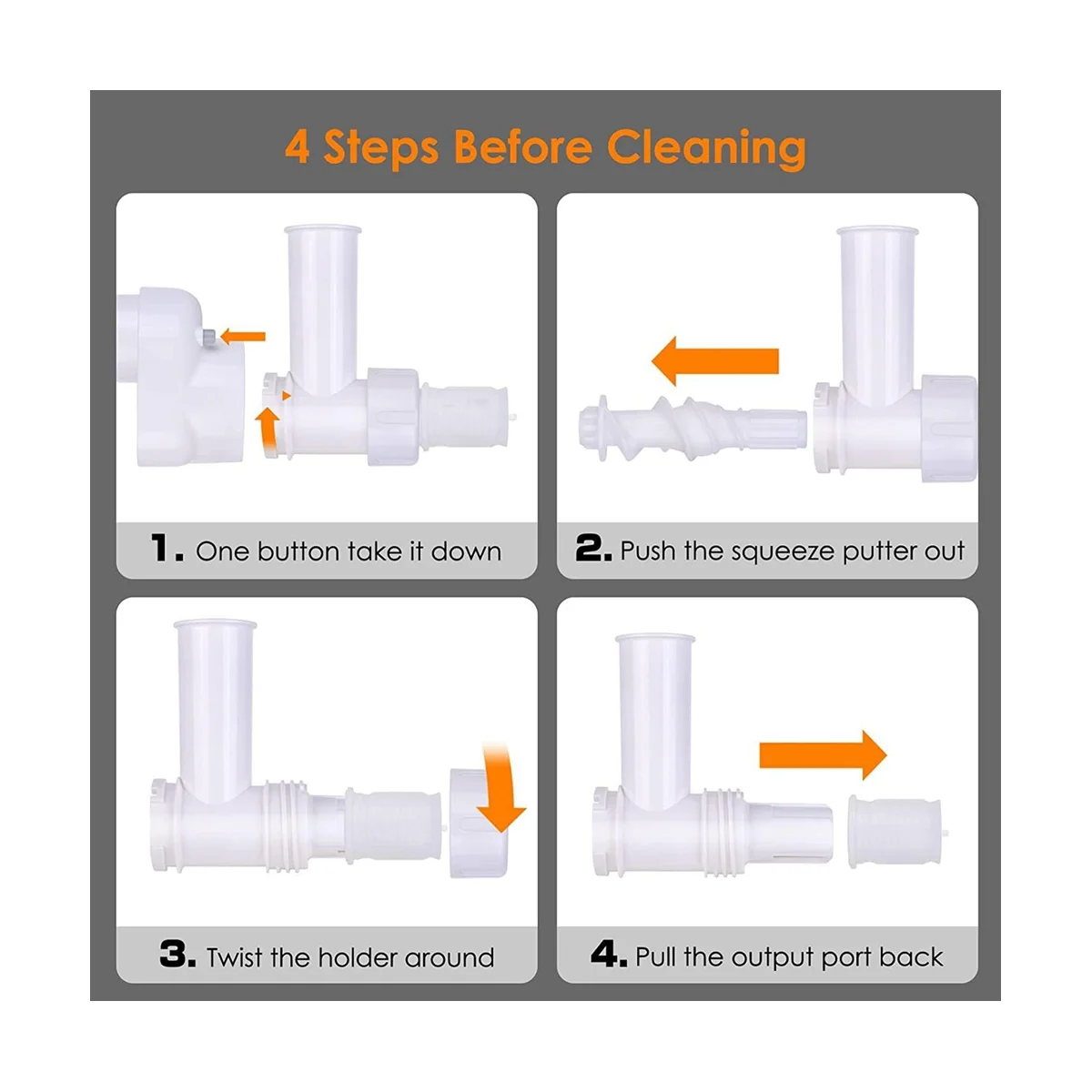 4 Steps Before Cleaning

1. One button take it down

2. Push the squeeze putter out

3. Twist the holder around

4. Pull the output port back