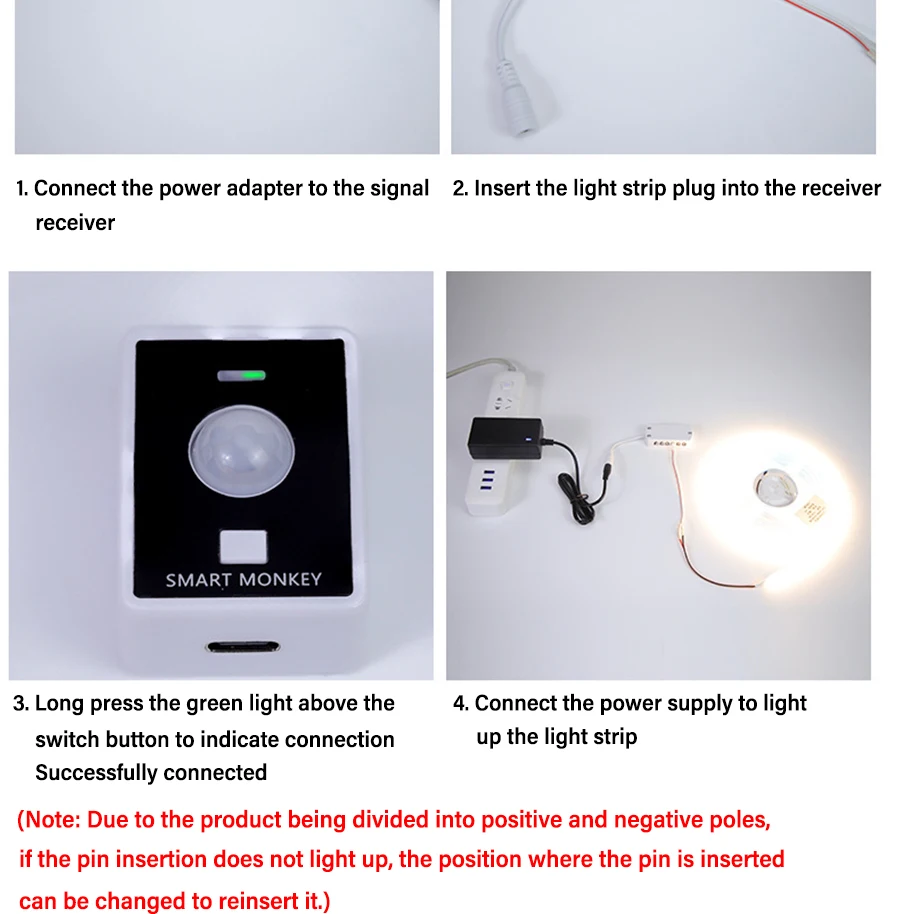 1. Connect the power adapter to the signal receiver

2. Insert the light strip plug into the receiver

SMART MONKEY

3. Long press the green light above the switch button to indicate connection Successfully connected

4. Connect the power supply to light up the light strip

(Note: Due to the product being divided into positive and negative poles, if the pin insertion does not light up, the position where the pin is inserted can be changed to reinsert it.)