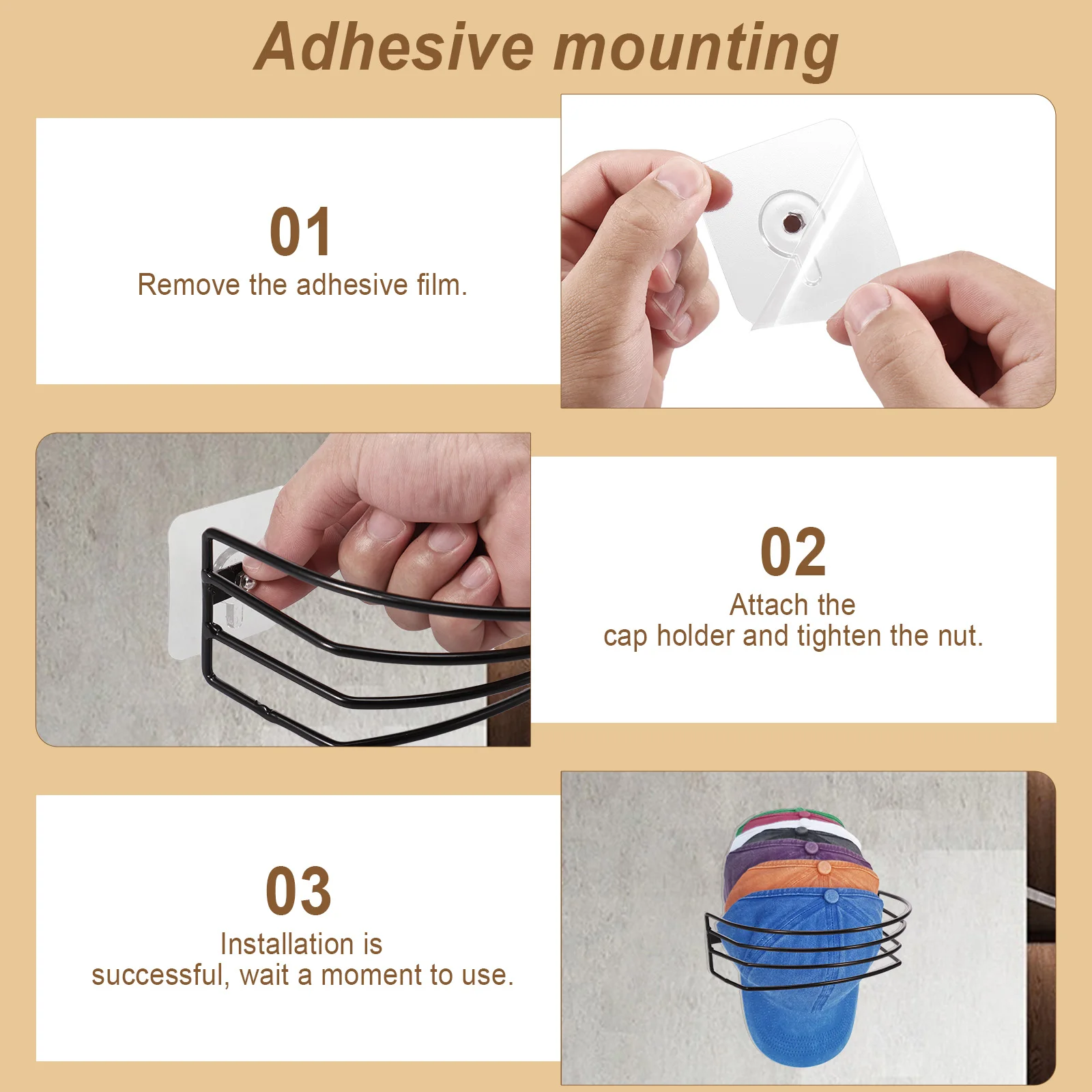 Adhesive mounting

01
Remove the adhesive film.

02
Attach the
cap holder and tighten the nut.

03
Installation is
successful, wait a moment to use.