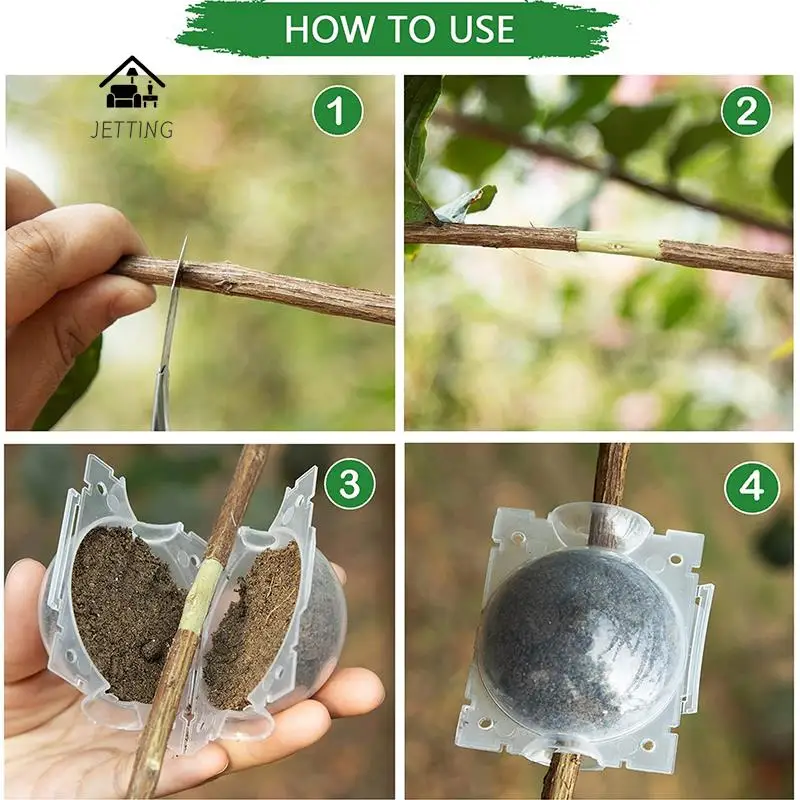 HOW TO USE

JETTING

1

2

3

4