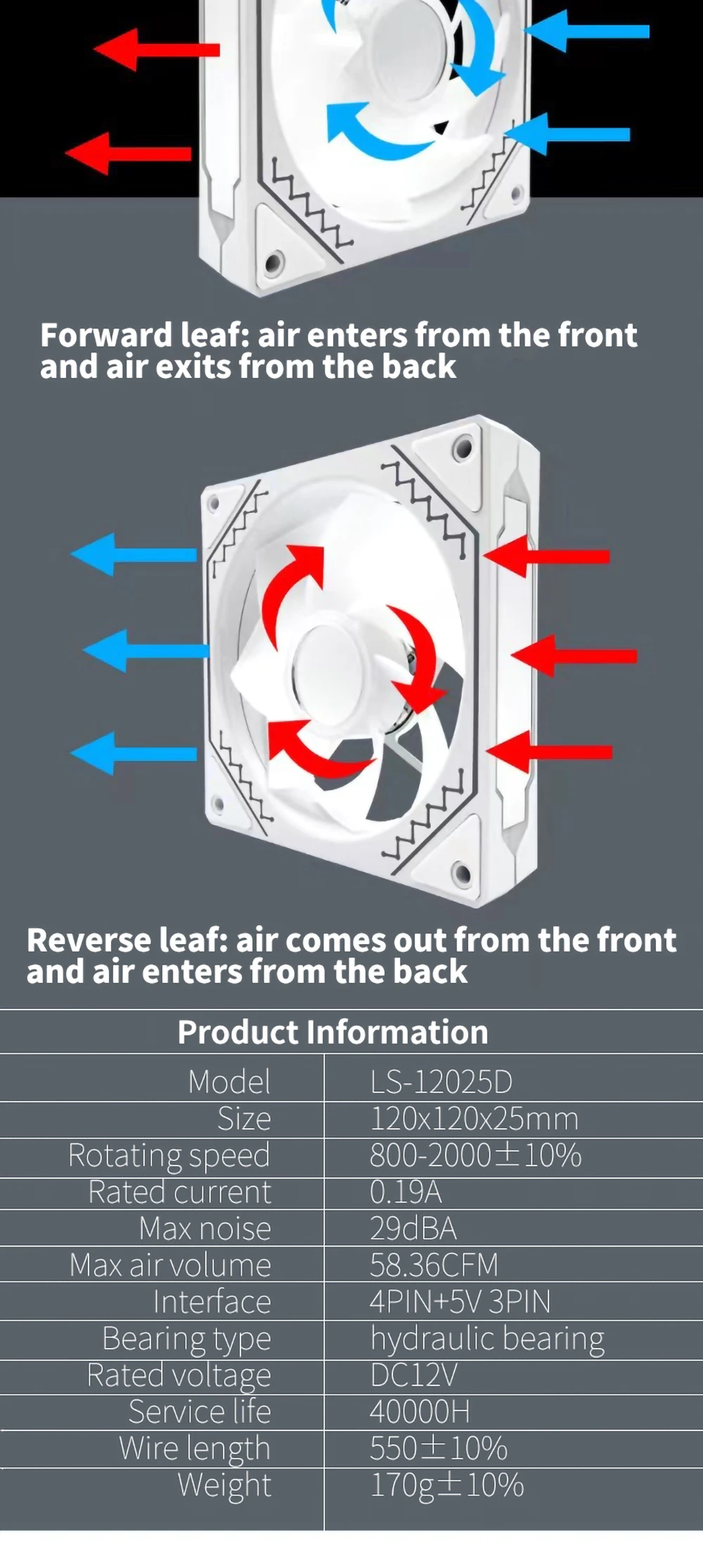 Forward leaf: air enters from the front and air exits from the back

Reverse leaf: air comes out from the front and air enters from the back

Product Information

| Model | LS-12025D |
|---|---|
| Size | 120x120x25mm |
| Rotating speed | 800-2000±10% |
| Rated current | 0.19A |
| Max noise | 29dBA |
| Max air volume | 58.36CFM |
| Interface | 4PIN+5V 3PIN |
| Bearing type | hydraulic bearing |
| Rated voltage | DC12V |
| Service life | 40000H |
| Wire length | 550±10% |
| Weight | 170g±10% |