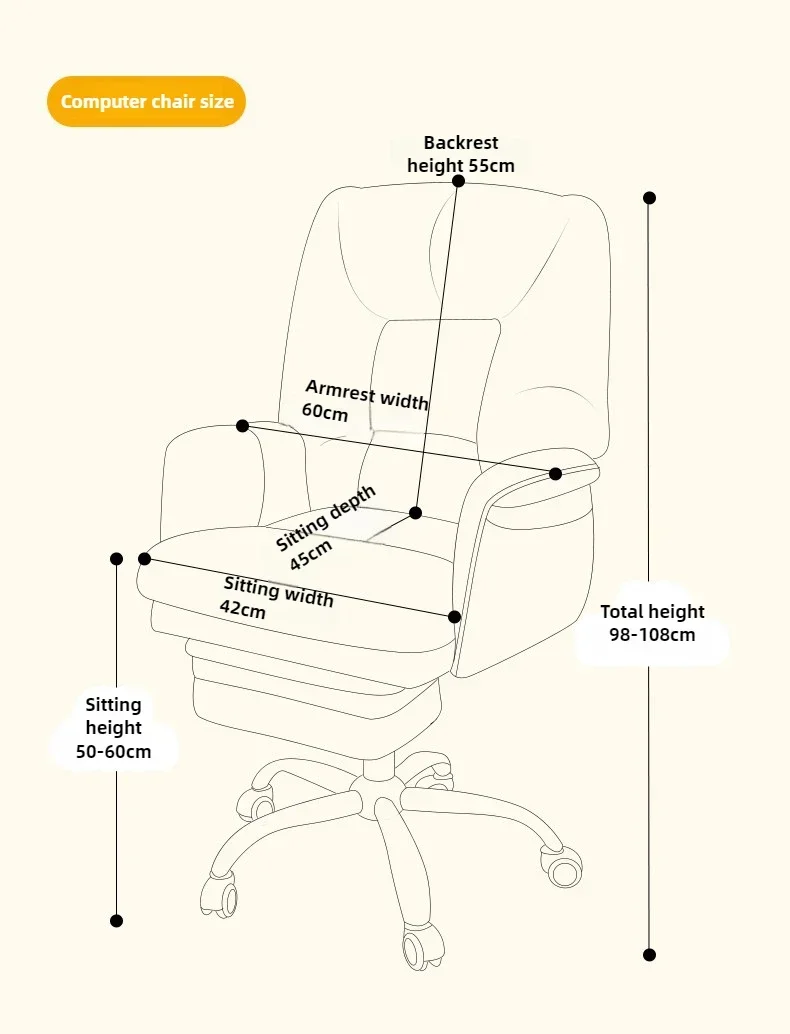 Computer chair size

Backrest height 55cm

Armrest width 60cm

Sitting depth 45cm

Sitting width 42cm

Total height 98-108cm

Sitting height 50-60cm