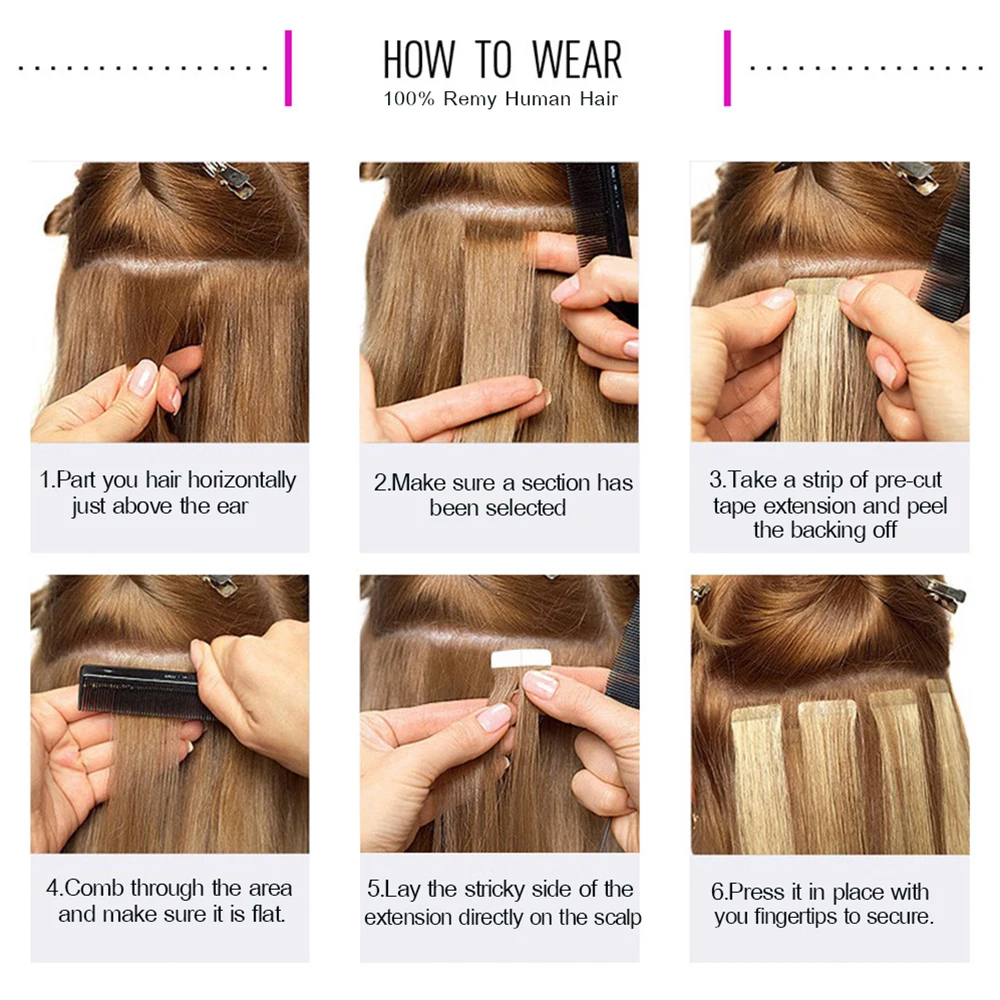 HOW TO WEAR
100% Remy Human Hair

1.Part you hair horizontally just above the ear

2.Make sure a section has been selected

3.Take a strip of pre-cut tape extension and peel the backing off

4.Comb through the area and make sure it is flat.

5.Lay the stricky side of the extension directly on the scalp

6.Press it in place with you fingertips to secure.