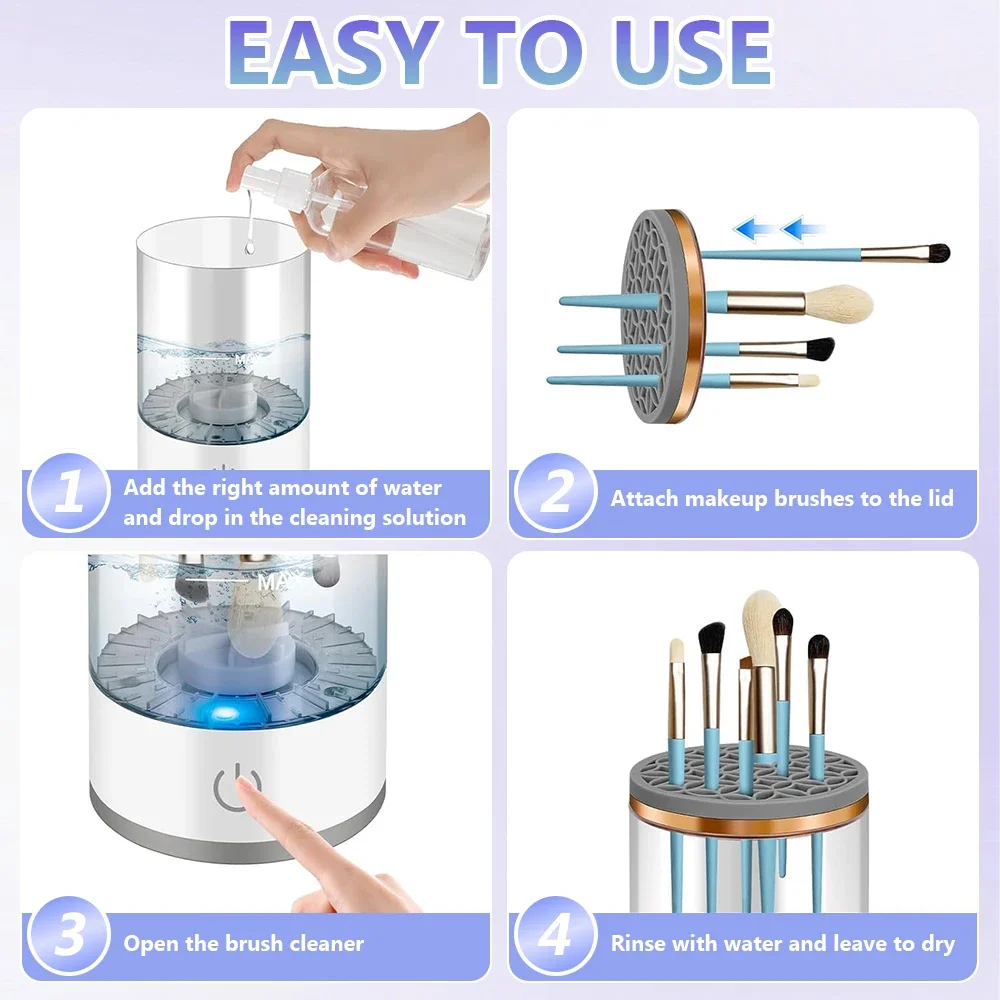 EASY TO USE

1 Add the right amount of water and drop in the cleaning solution

2 Attach makeup brushes to the lid

MAX

3 Open the brush cleaner

4 Rinse with water and leave to dry