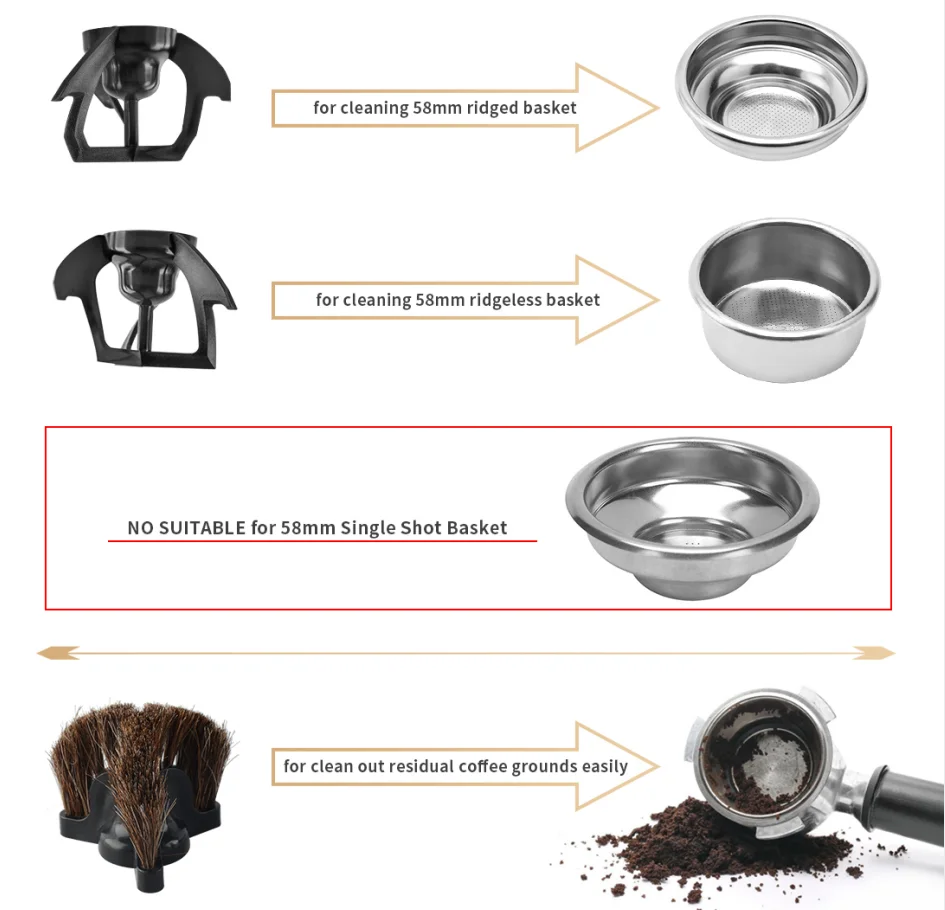 for cleaning 58mm ridged basket

for cleaning 58mm ridgeless basket

NO SUITABLE for 58mm Single Shot Basket

for clean out residual coffee grounds easily