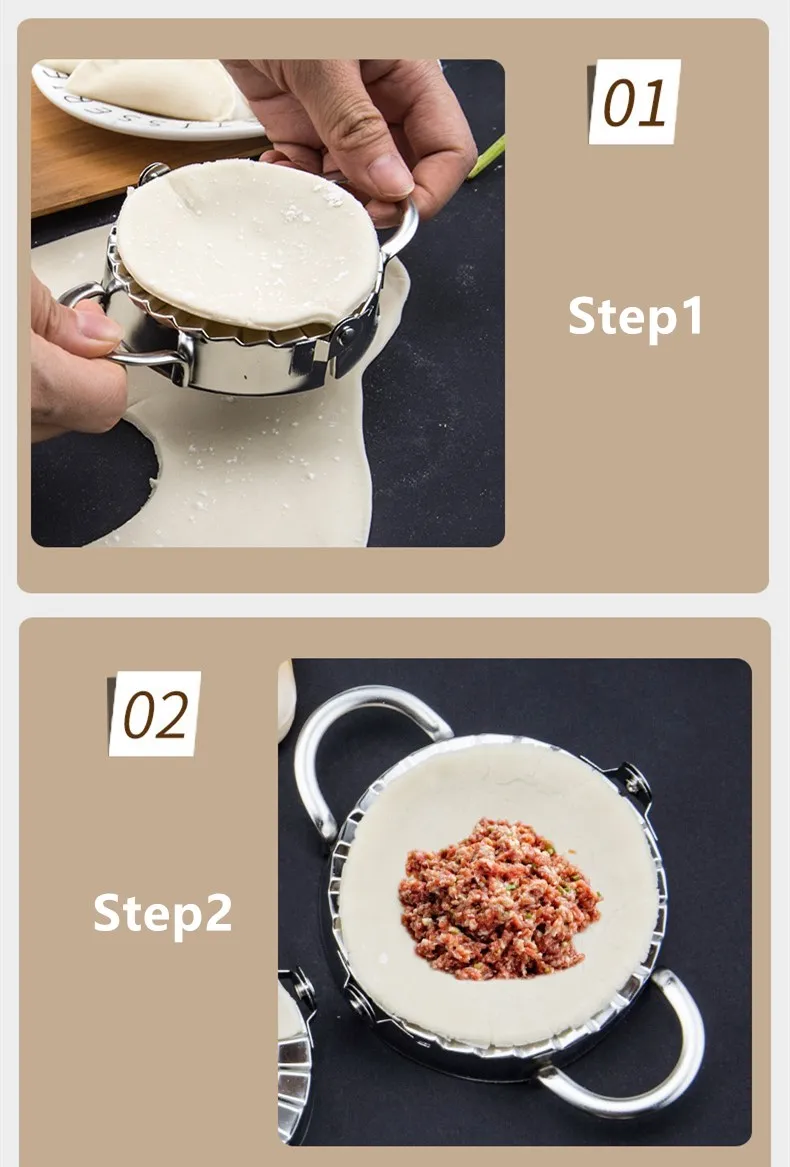 01

Step1

02

Step2