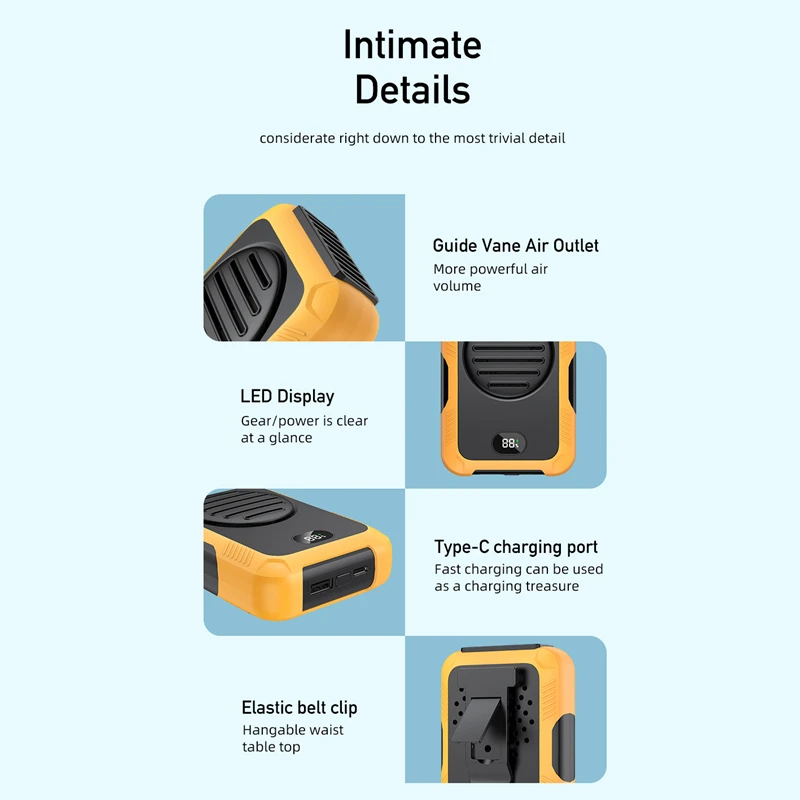 Intimate Details

considerate right down to the most trivial detail

Guide Vane Air Outlet
More powerful air volume

LED Display
Gear/power is clear at a glance

88

88

Type-C charging port
Fast charging can be used as a charging treasure

Elastic belt clip
Hangable waist table top