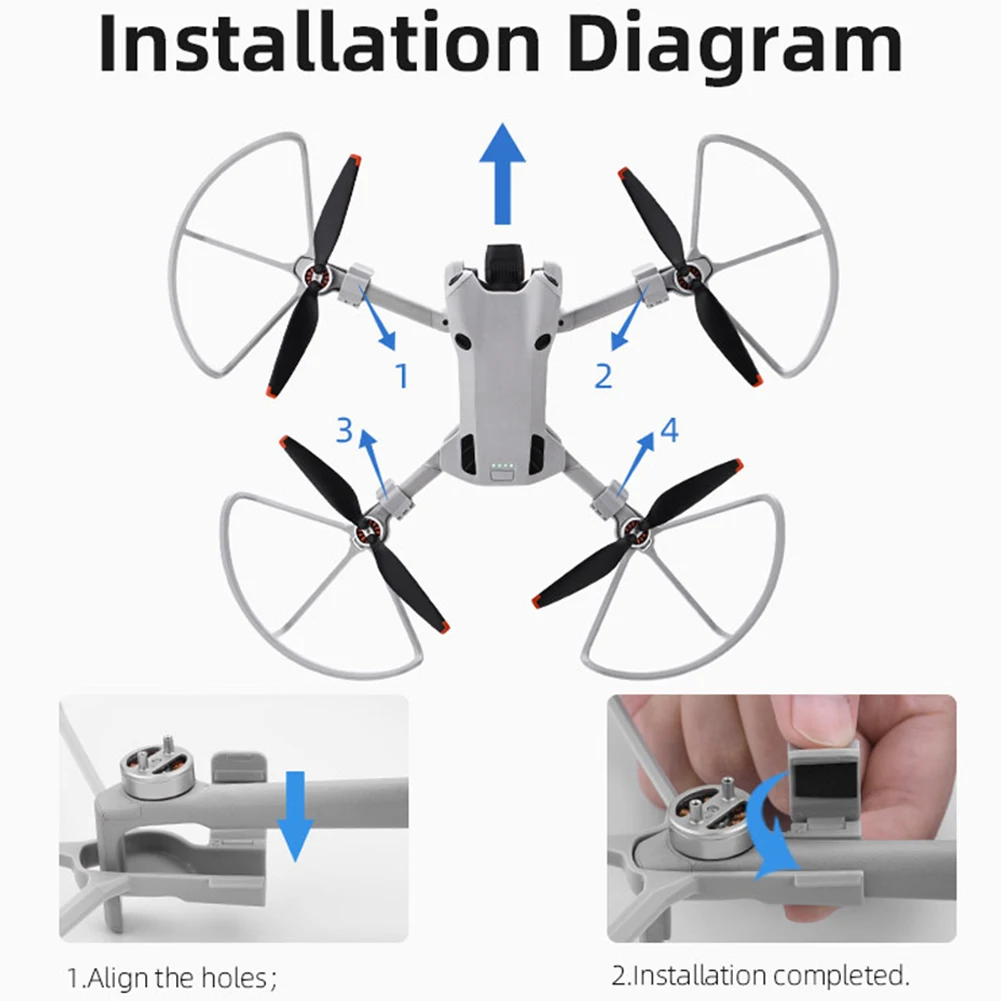 Installation Diagram

1

2

3

4

1.Align the holes;

2.Installation completed.