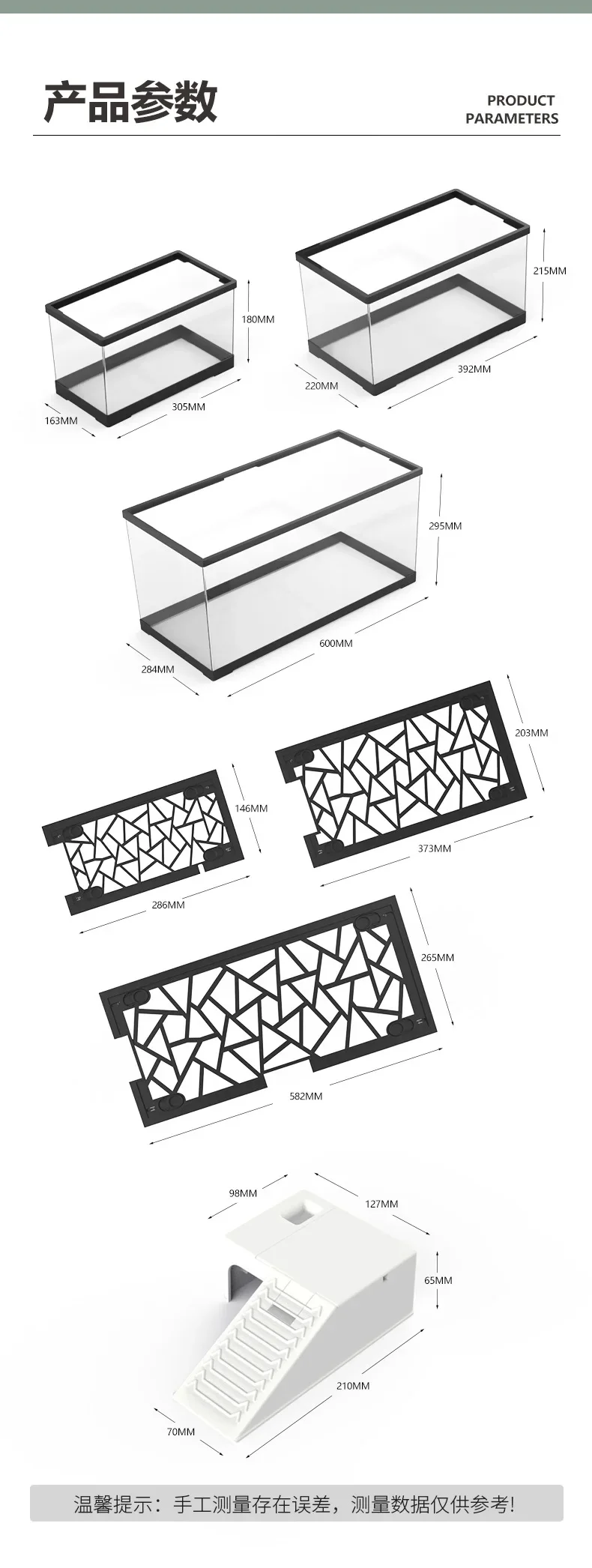 产品参数

PRODUCT PARAMETERS

180MM
163MM
305MM

215MM
220MM
392MM

295MM
284MM
600MM

146MM
286MM

203MM
373MM

265MM
582MM

98MM
127MM
65MM
210MM
70MM

温馨提示：手工测量存在误差，测量数据仅供参考!