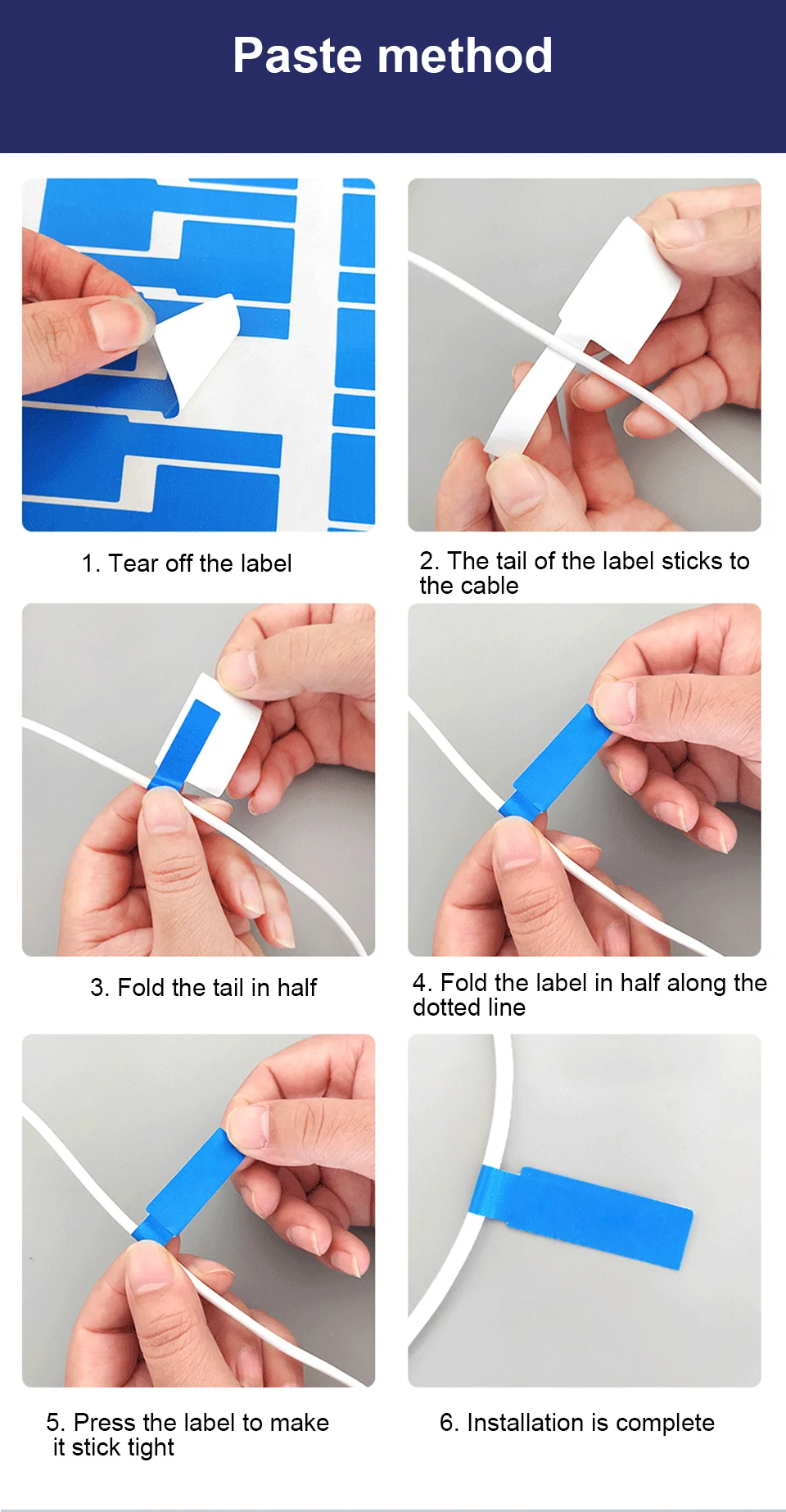 Paste method

1. Tear off the label

2. The tail of the label sticks to the cable

3. Fold the tail in half

4. Fold the label in half along the dotted line

5. Press the label to make it stick tight

6. Installation is complete