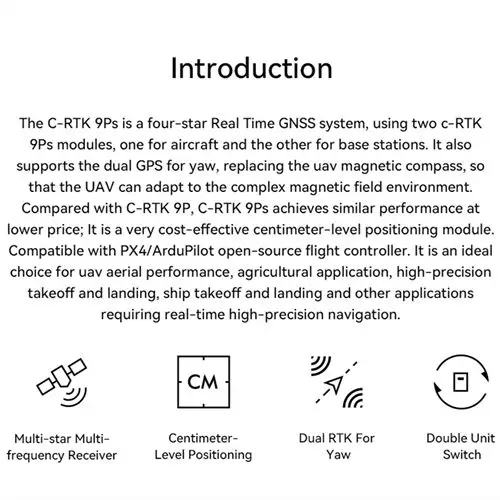 Introduction

The C-RTK 9Ps is a four-star Real Time GNSS system, using two c-RTK 9Ps modules, one for aircraft and the other for base stations. It also supports the dual GPS for yaw, replacing the uav magnetic compass, so that the UAV can adapt to the complex magnetic field environment. Compared with C-RTK 9P, C-RTK 9Ps achieves similar performance at lower price; It is a very cost-effective centimeter-level positioning module. Compatible with PX4/ArduPilot open-source flight controller. It is an ideal choice for uav aerial performance, agricultural application, high-precision takeoff and landing, ship takeoff and landing and other applications requiring real-time high-precision navigation.

CM

Multi-star Multi-frequency Receiver

Centimeter-Level Positioning

Dual RTK For Yaw

Double Unit Switch