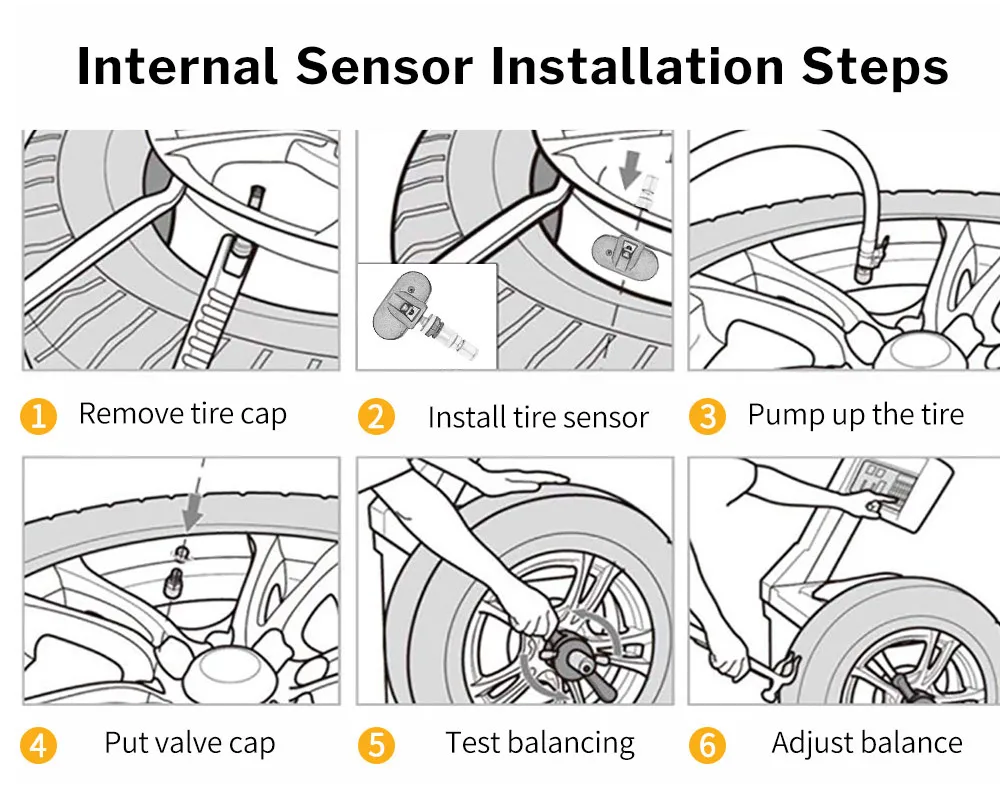 Internal Sensor Installation Steps

1 Remove tire cap

2 Install tire sensor

3 Pump up the tire

4 Put valve cap

5 Test balancing

6 Adjust balance